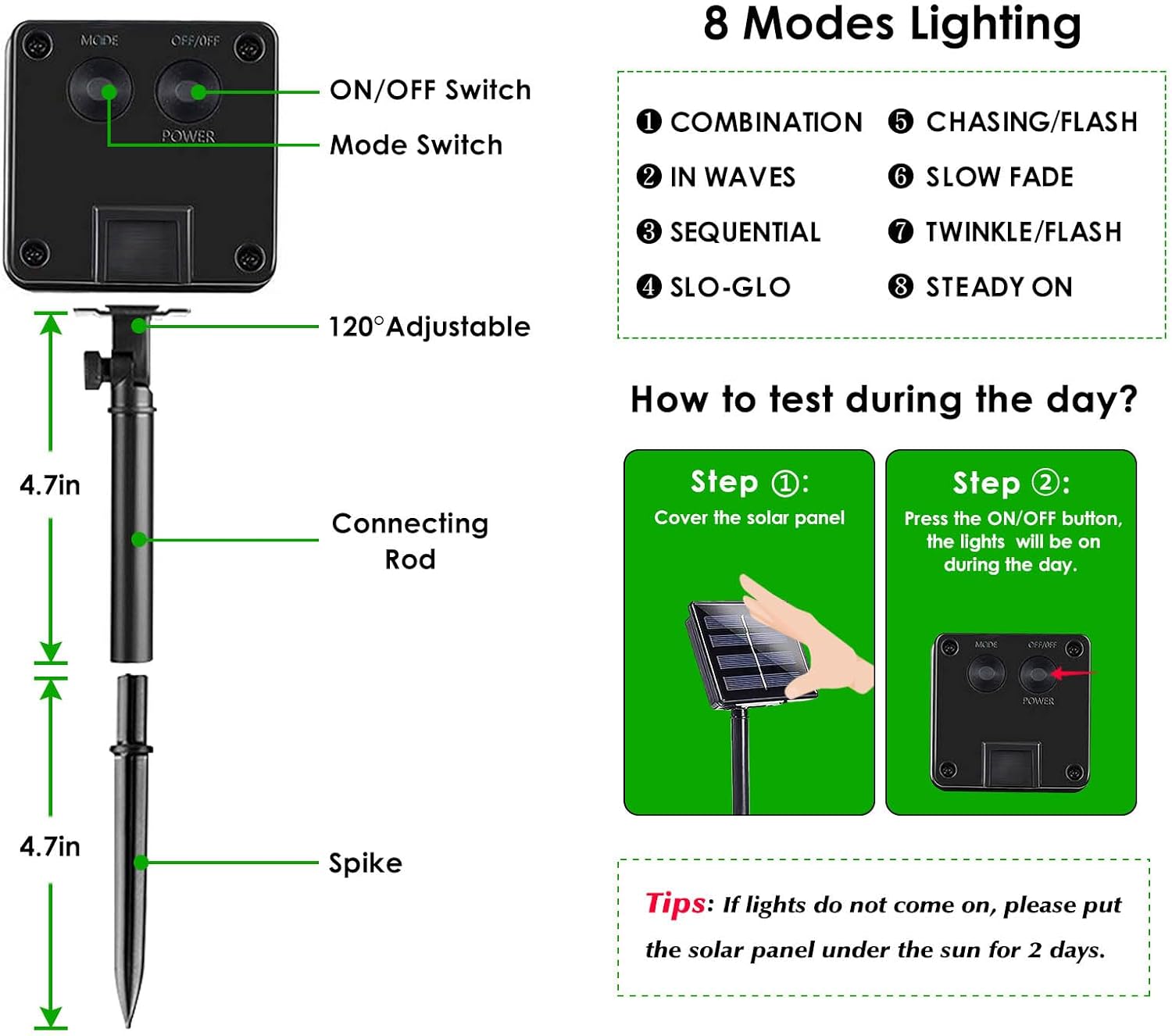 MODE OFF/OFF

POWER

ON/OFF Switch

Mode Switch

120°Adjustable

4.7in

Connecting Rod

4.7in

Spike

8 Modes Lighting

❶ COMBINATION
❷ IN WAVES
❸ SEQUENTIAL
❹ SLO-GLO
❺ CHASING/FLASH
❻ SLOW FADE
❼ TWINKLE/FLASH
❽ STEADY ON

How to test during the day?

Step ①:
Cover the solar panel

Step ②:
Press the ON/OFF button, the lights will be on during the day.

MODE OFF/OFF
POWER

Tips: If lights do not come on, please put the solar panel under the sun for 2 days.