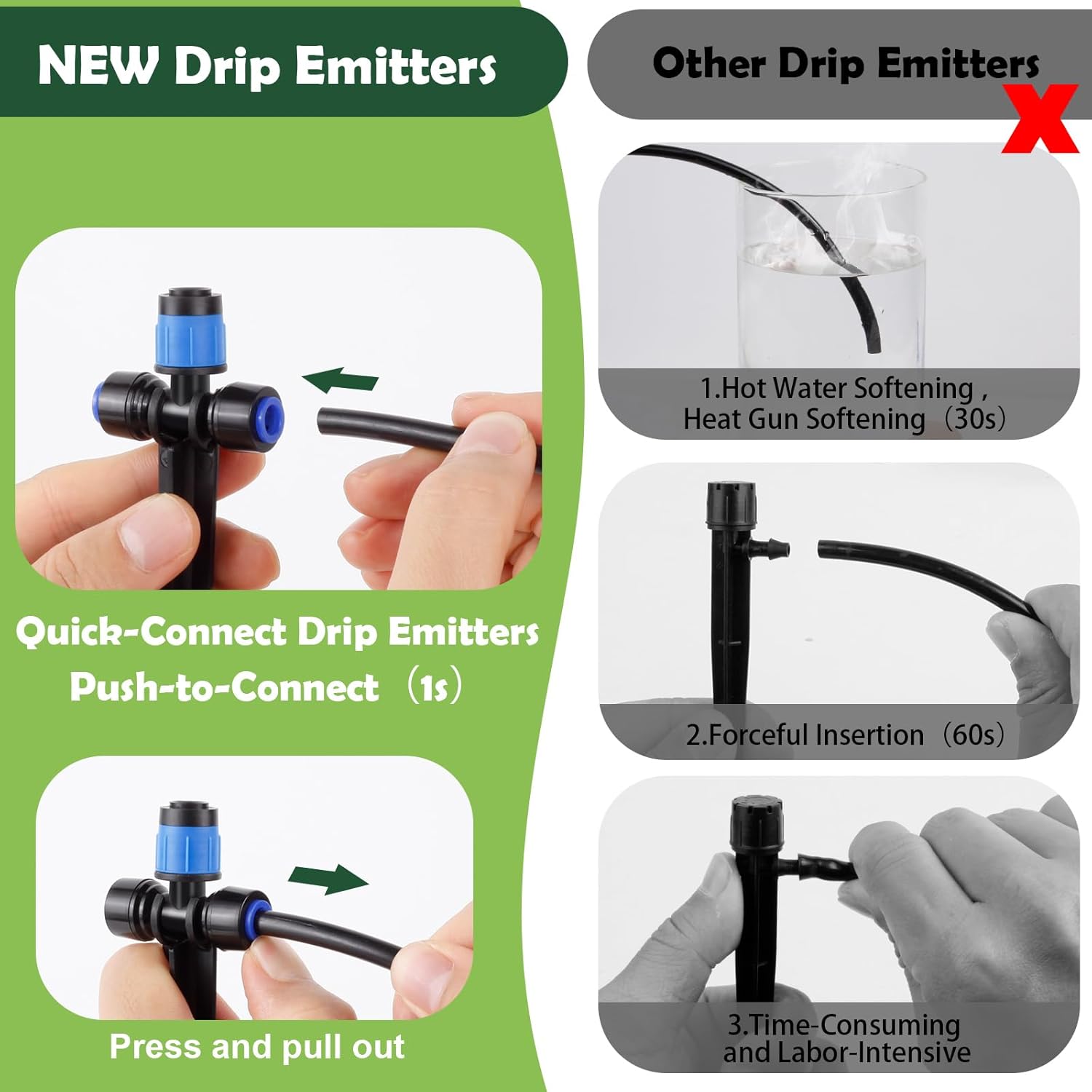 NEW Drip Emitters

Quick-Connect Drip Emitters
Push-to-Connect（1s）

Press and pull out

Other Drip Emitters

1.Hot Water Softening ,
Heat Gun Softening（30s）

2.Forceful Insertion（60s）

3.Time-Consuming
and Labor-Intensive