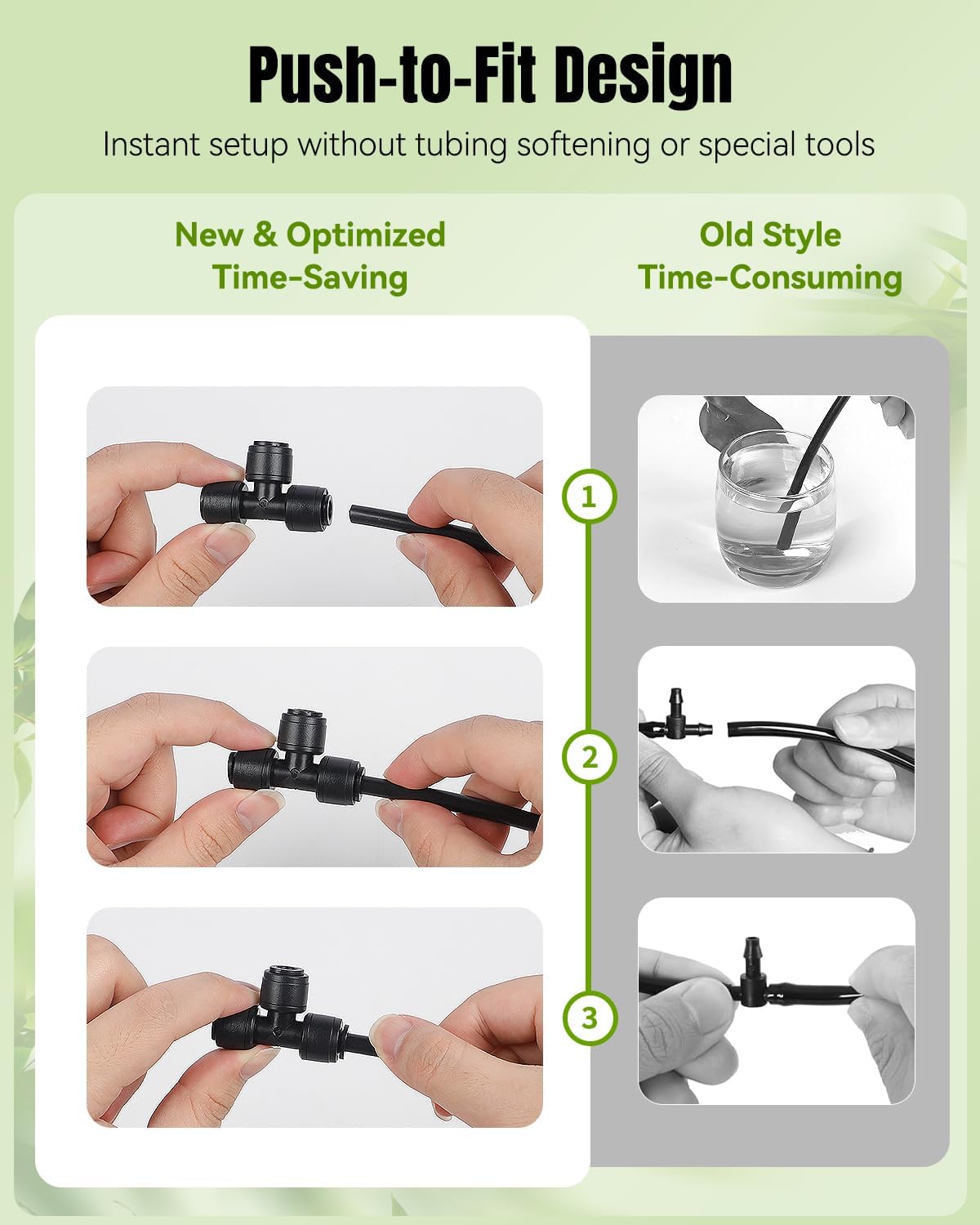 Push-to-Fit Design

Instant setup without tubing softening or special tools

New & Optimized
Time-Saving

Old Style
Time-Consuming

1

2

3