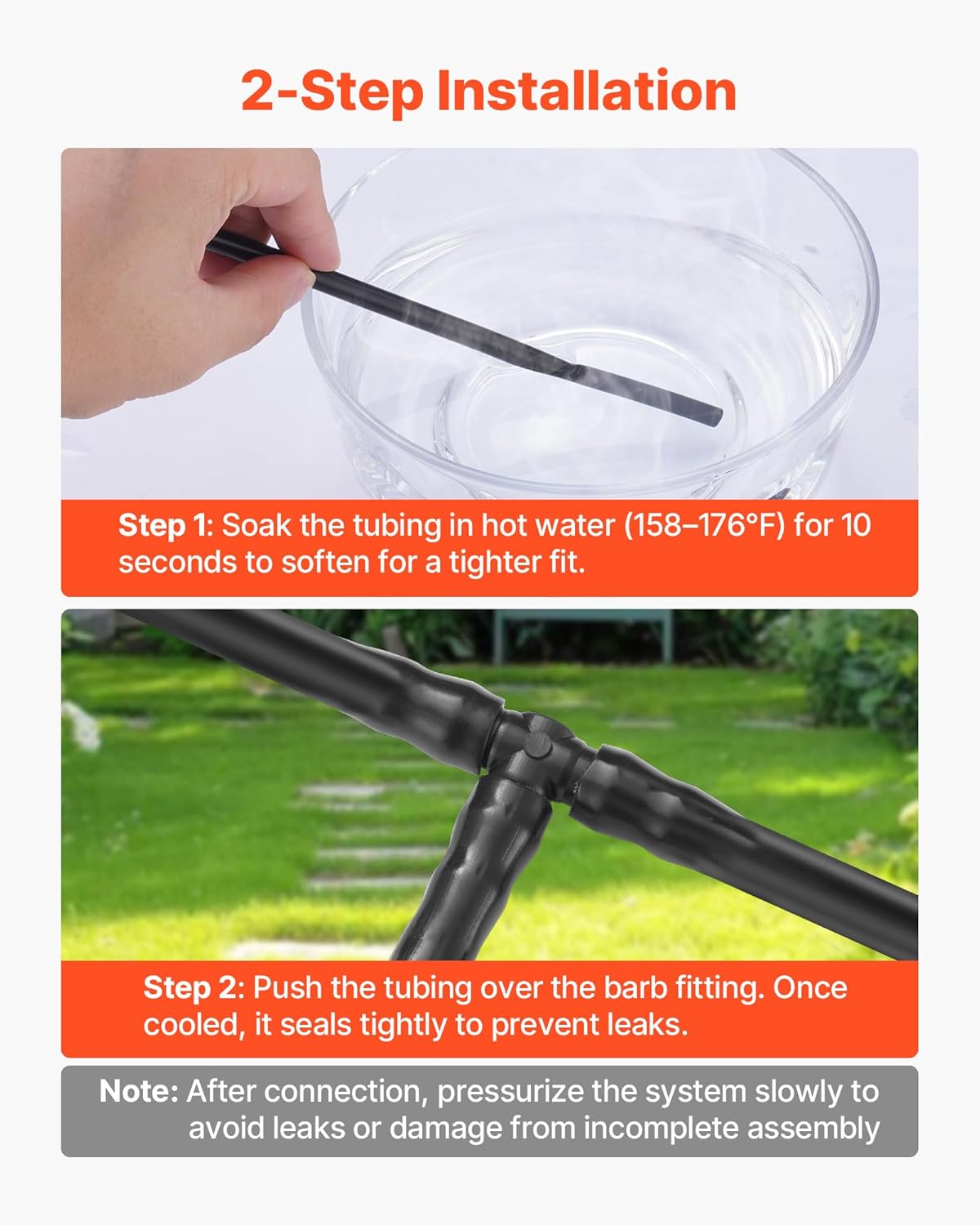 2-Step Installation

Step 1: Soak the tubing in hot water (158–176°F) for 10 seconds to soften for a tighter fit.

Step 2: Push the tubing over the barb fitting. Once cooled, it seals tightly to prevent leaks.

Note: After connection, pressurize the system slowly to avoid leaks or damage from incomplete assembly