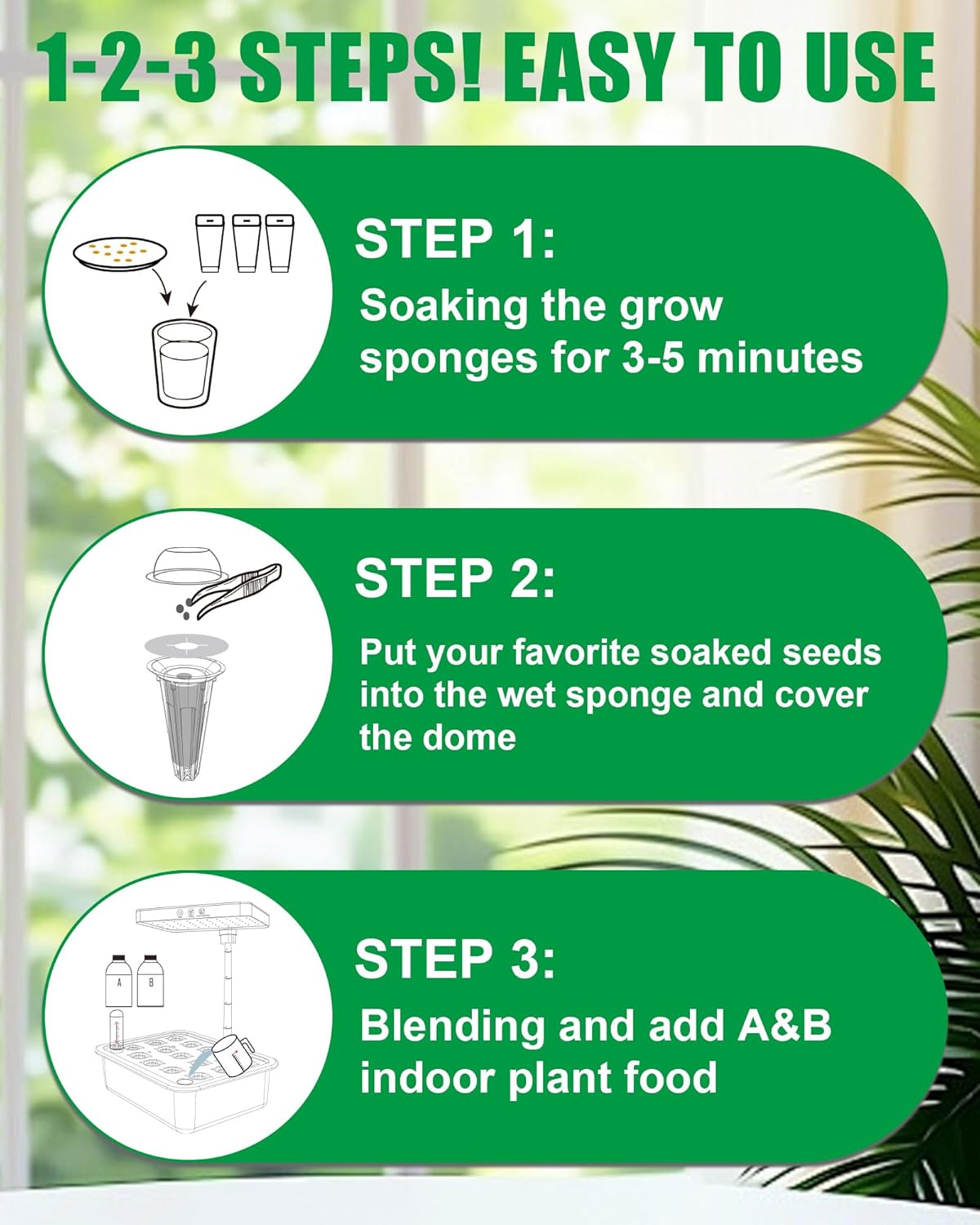 1-2-3 STEPS! EASY TO USE

STEP 1:

Soaking the grow sponges for 3-5 minutes

STEP 2:

Put your favorite soaked seeds into the wet sponge and cover the dome

A

B

STEP 3:

Blending and add A&B indoor plant food