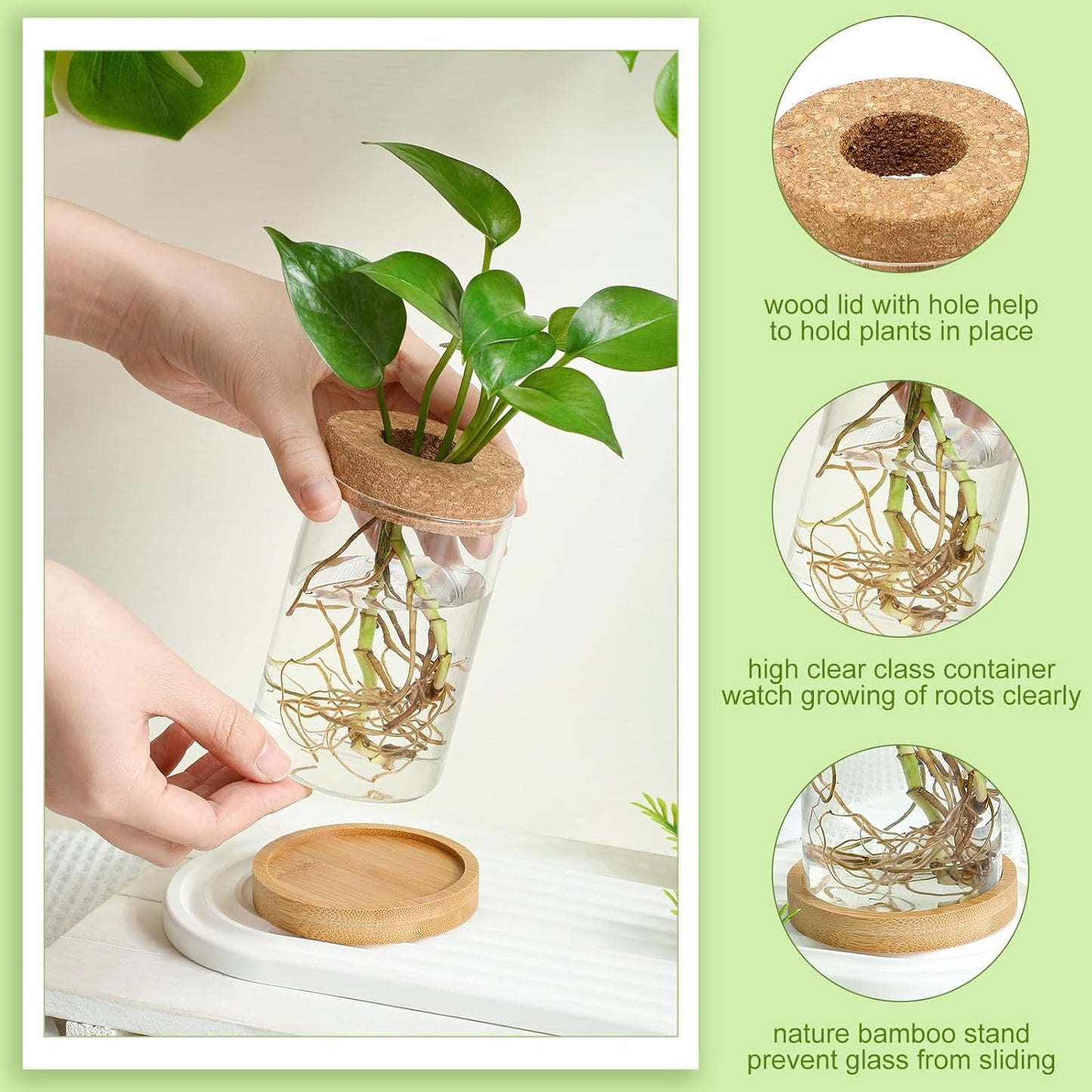 wood lid with hole help to hold plants in place

high clear class container watch growing of roots clearly

nature bamboo stand prevent glass from sliding