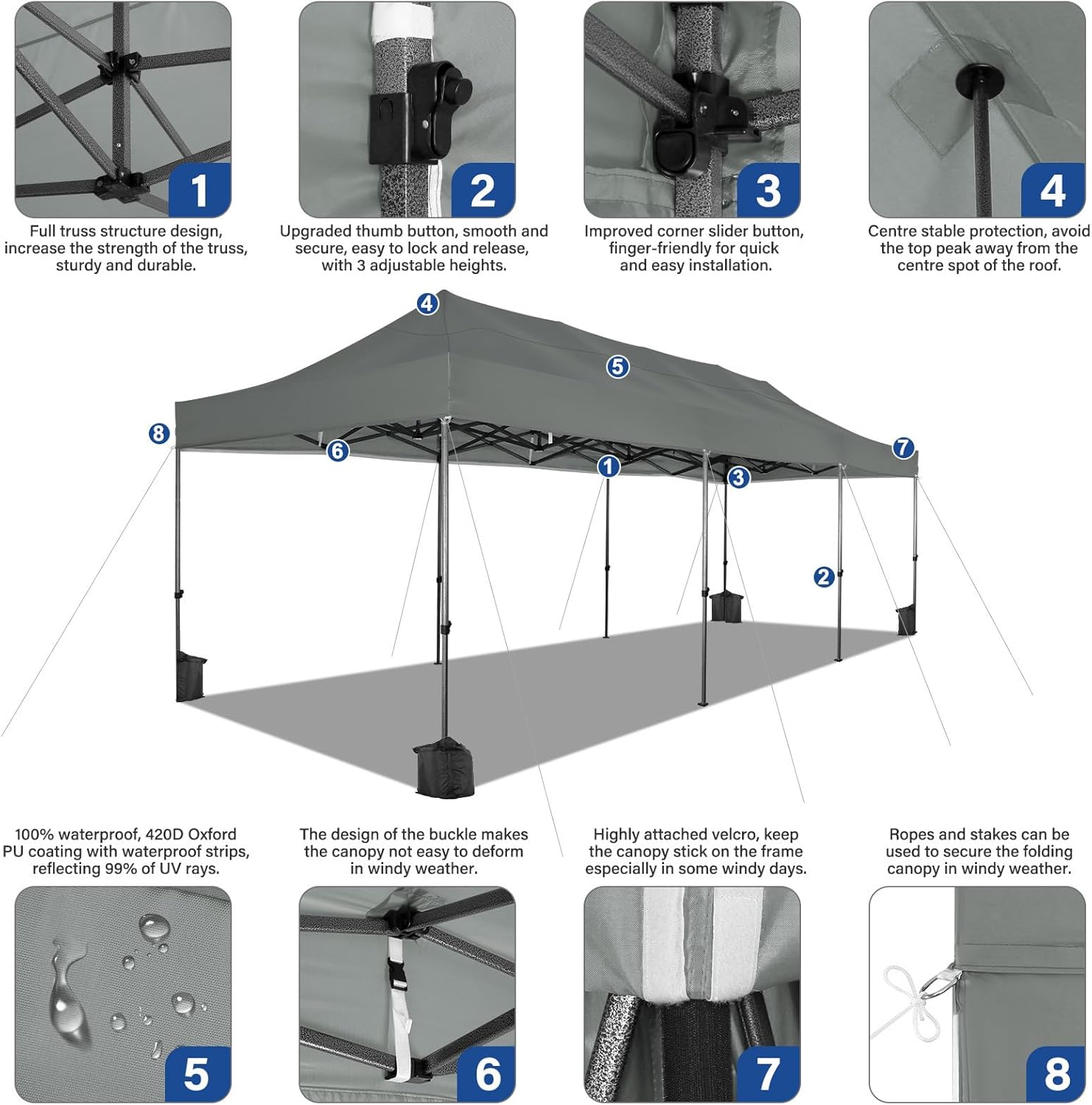 1

Full truss structure design, increase the strength of the truss, sturdy and durable.

2

Upgraded thumb button, smooth and secure, easy to lock and release, with 3 adjustable heights.

3

Improved corner slider button, finger-friendly for quick and easy installation.

4

Centre stable protection, avoid the top peak away from the centre spot of the roof.

4
5
8
6
1
3
7
2

100% waterproof, 420D Oxford PU coating with waterproof strips, reflecting 99% of UV rays.

5

The design of the buckle makes the canopy not easy to deform in windy weather.

6

Highly attached velcro, keep the canopy stick on the frame especially in some windy days.

7

Ropes and stakes can be used to secure the folding canopy in windy weather.

8