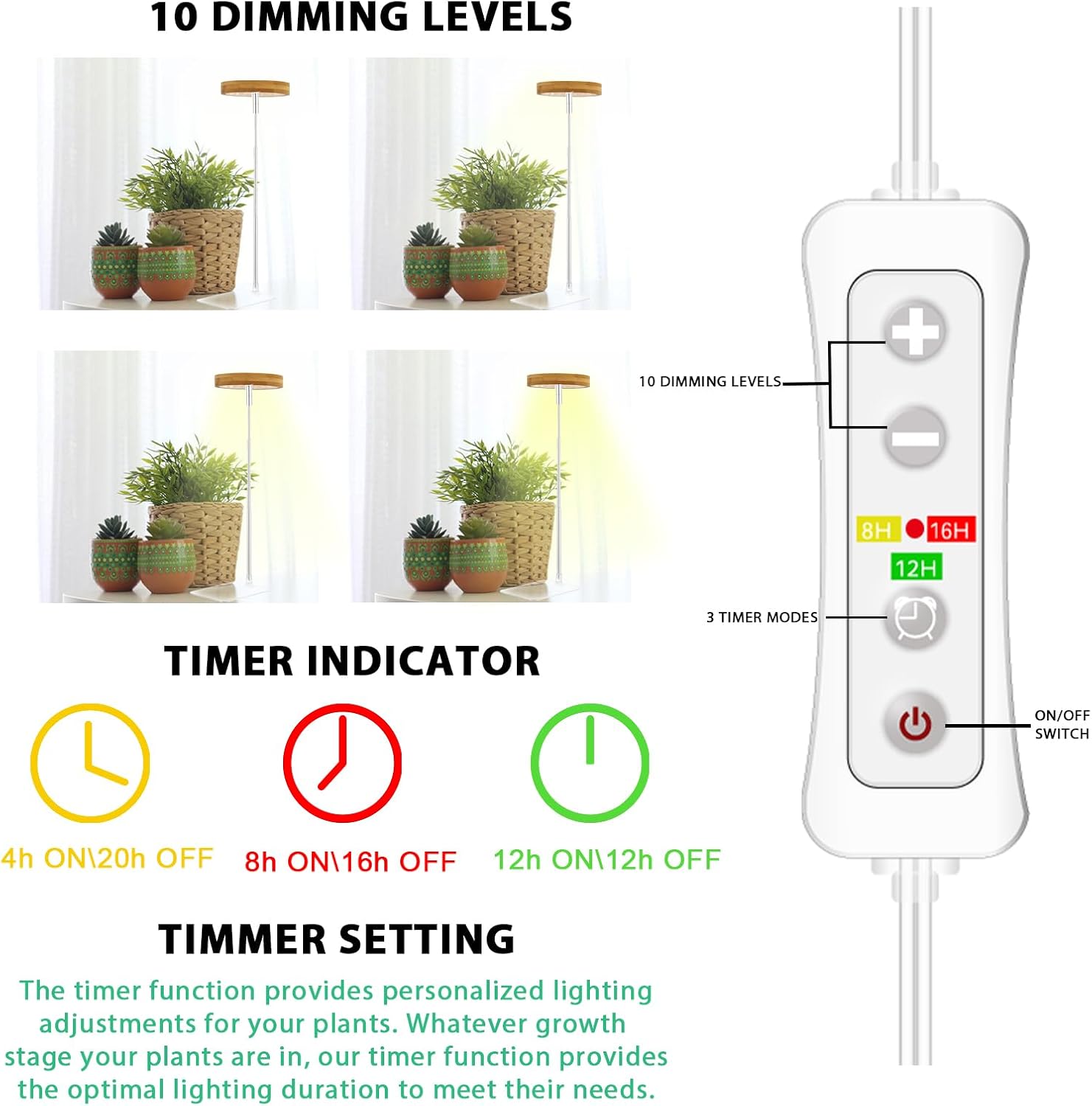 10 DIMMING LEVELS

10 DIMMING LEVELS

8H 16H

12H

3 TIMER MODES

ON/OFF SWITCH

TIMER INDICATOR

4h ON\20h OFF

8h ON\16h OFF

12h ON\12h OFF

TIMMER SETTING

The timer function provides personalized lighting adjustments for your plants. Whatever growth stage your plants are in, our timer function provides the optimal lighting duration to meet their needs.