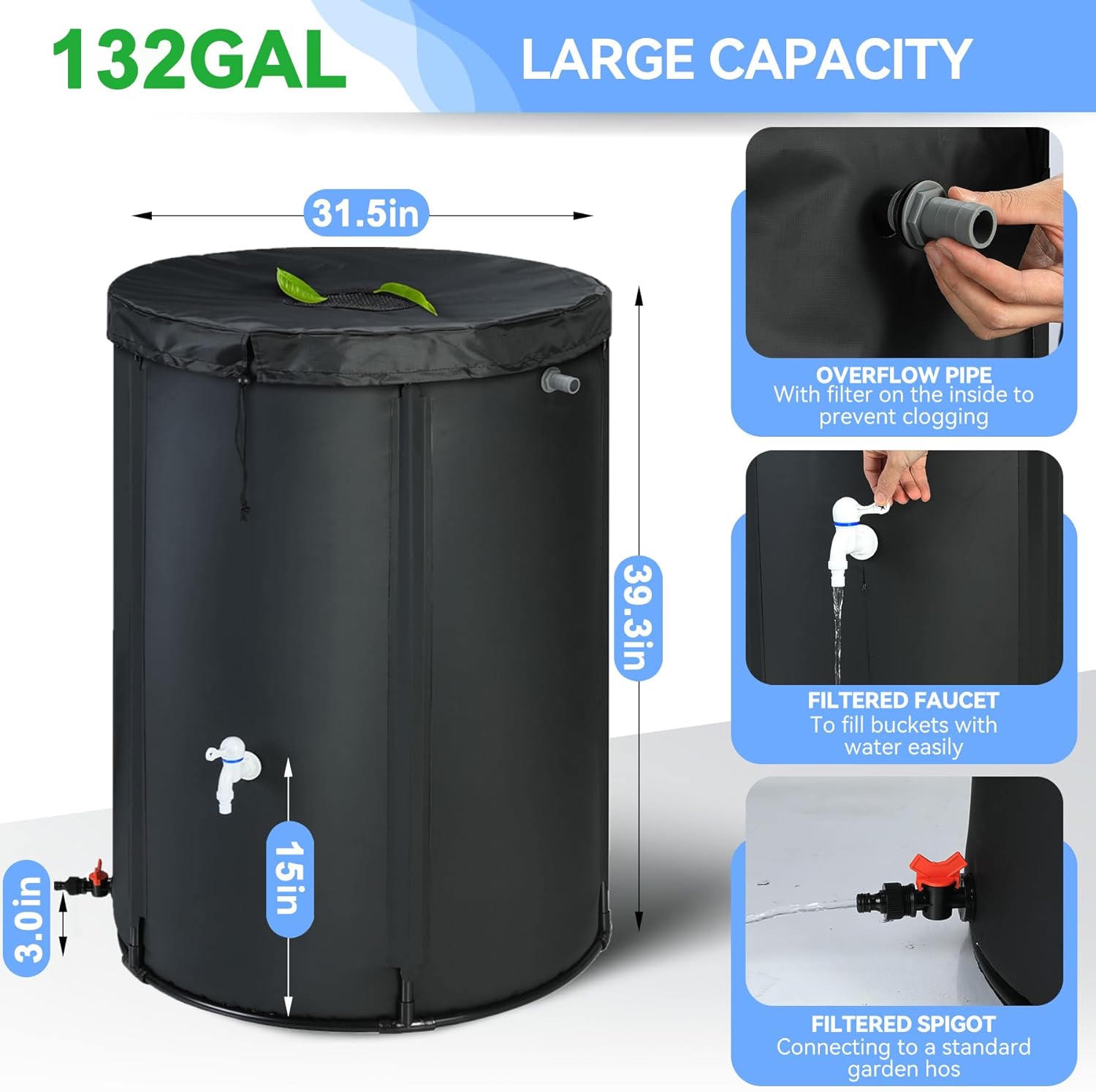 132GAL

LARGE CAPACITY

31.5in

39.3in

15in

3.0in

OVERFLOW PIPE
With filter on the inside to prevent clogging

FILTERED FAUCET
To fill buckets with water easily

FILTERED SPIGOT
Connecting to a standard garden hos