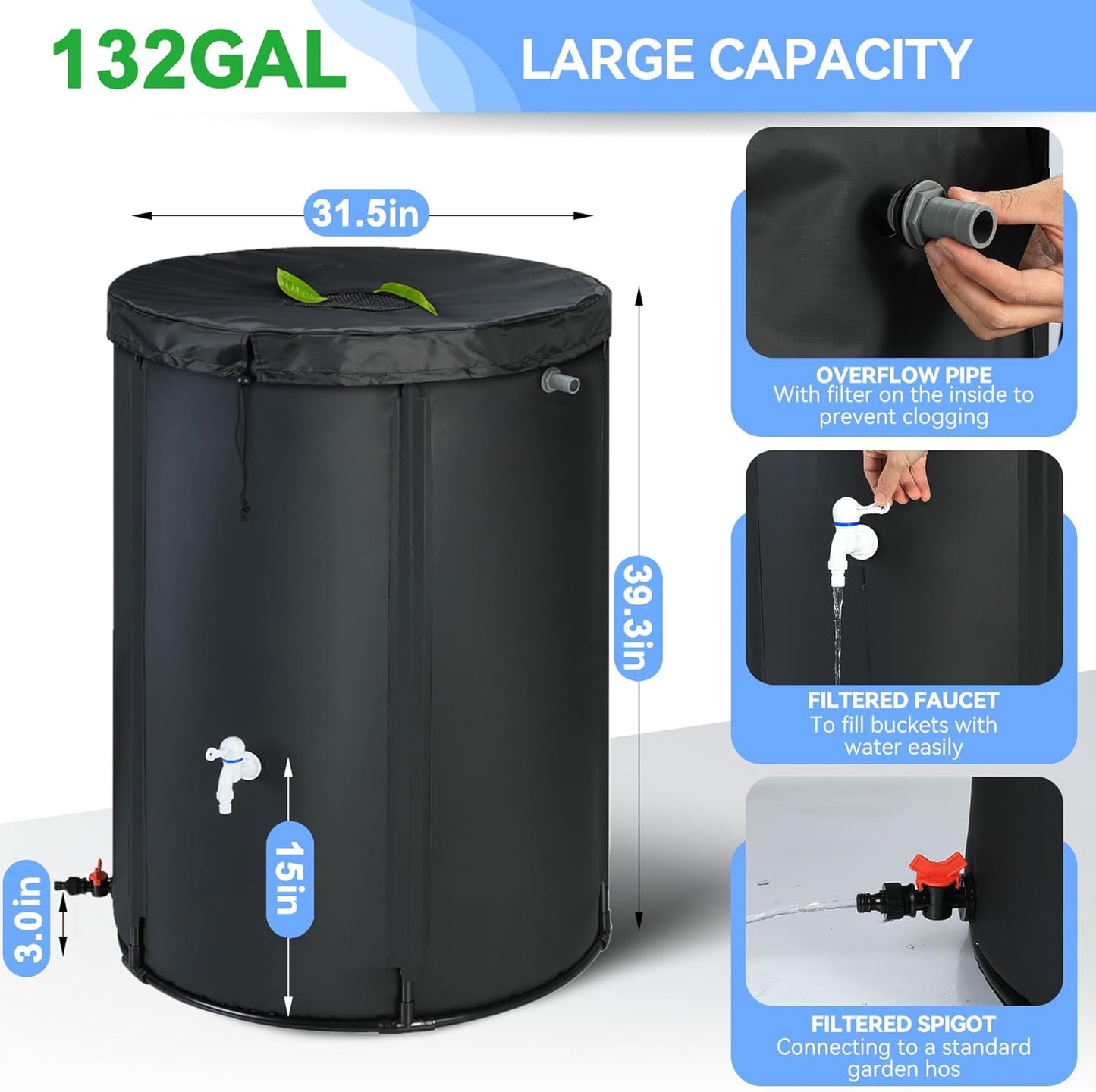 132GAL

LARGE CAPACITY

31.5in

39.3in

15in

3.0in

OVERFLOW PIPE
With filter on the inside to prevent clogging

FILTERED FAUCET
To fill buckets with water easily

FILTERED SPIGOT
Connecting to a standard garden hos