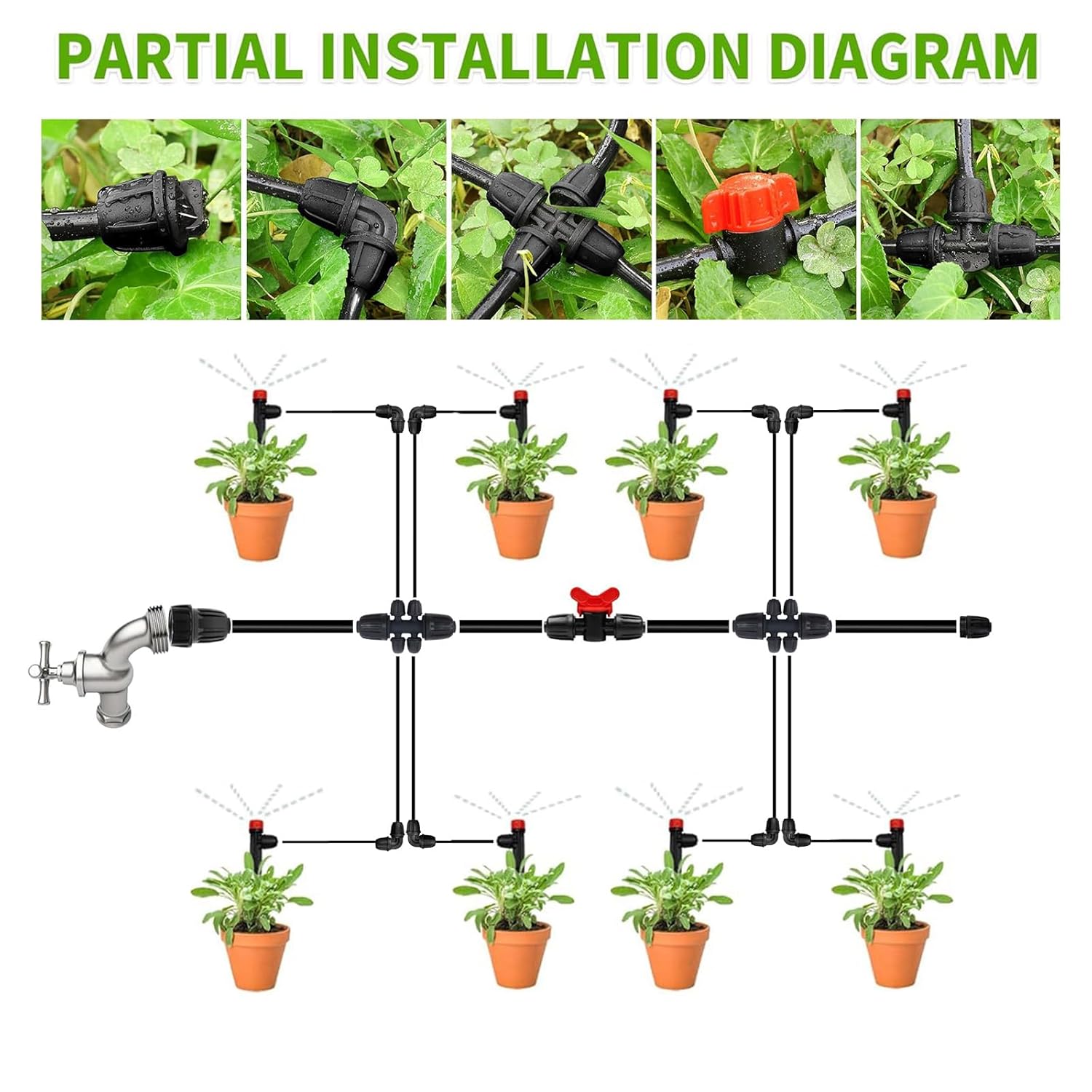 PARTIAL INSTALLATION DIAGRAM