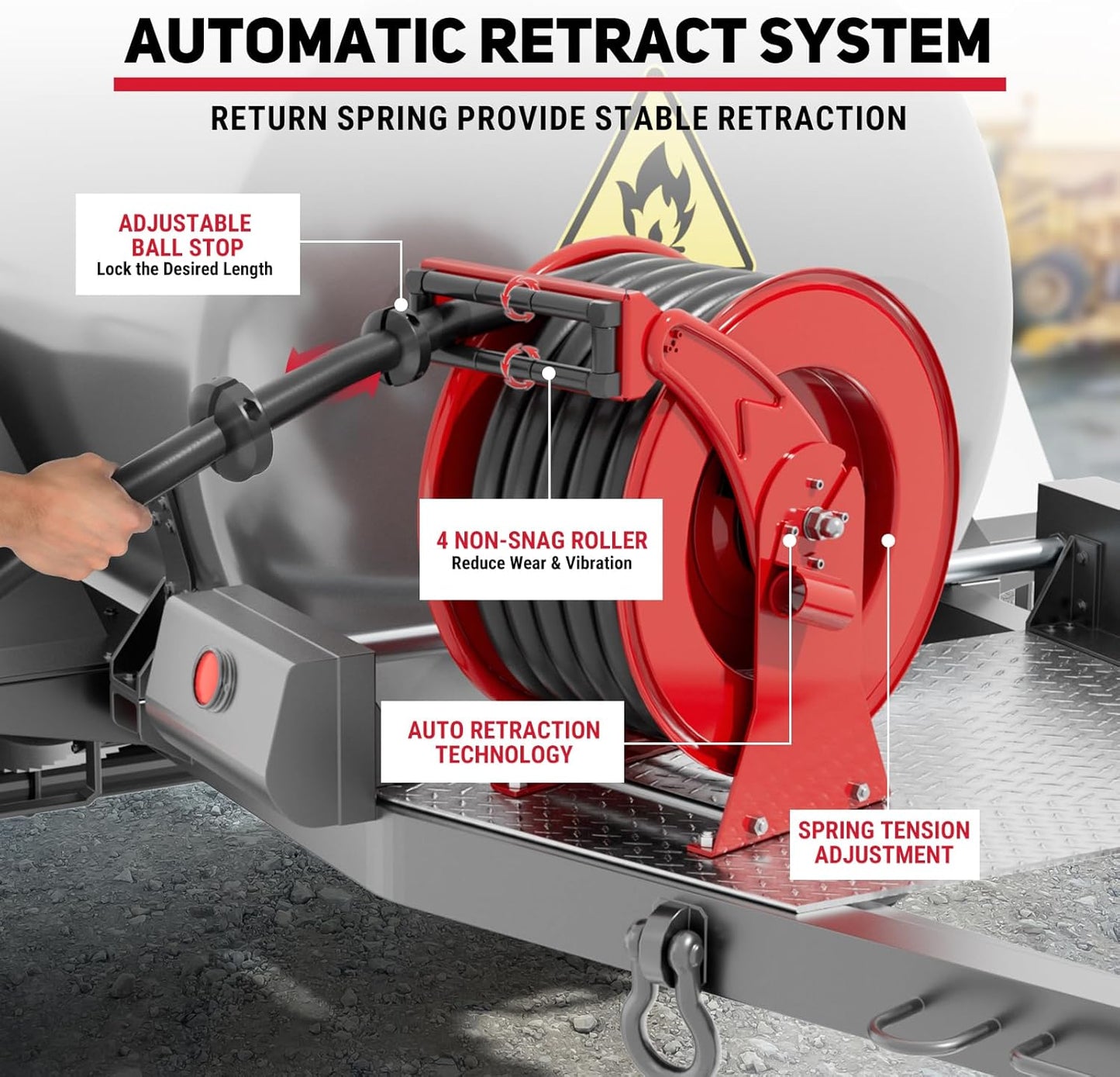 AUTOMATIC RETRACT SYSTEM

RETURN SPRING PROVIDE STABLE RETRACTION

ADJUSTABLE BALL STOP
Lock the Desired Length

4 NON-SNAG ROLLER
Reduce Wear & Vibration

AUTO RETRACTION TECHNOLOGY

SPRING TENSION ADJUSTMENT