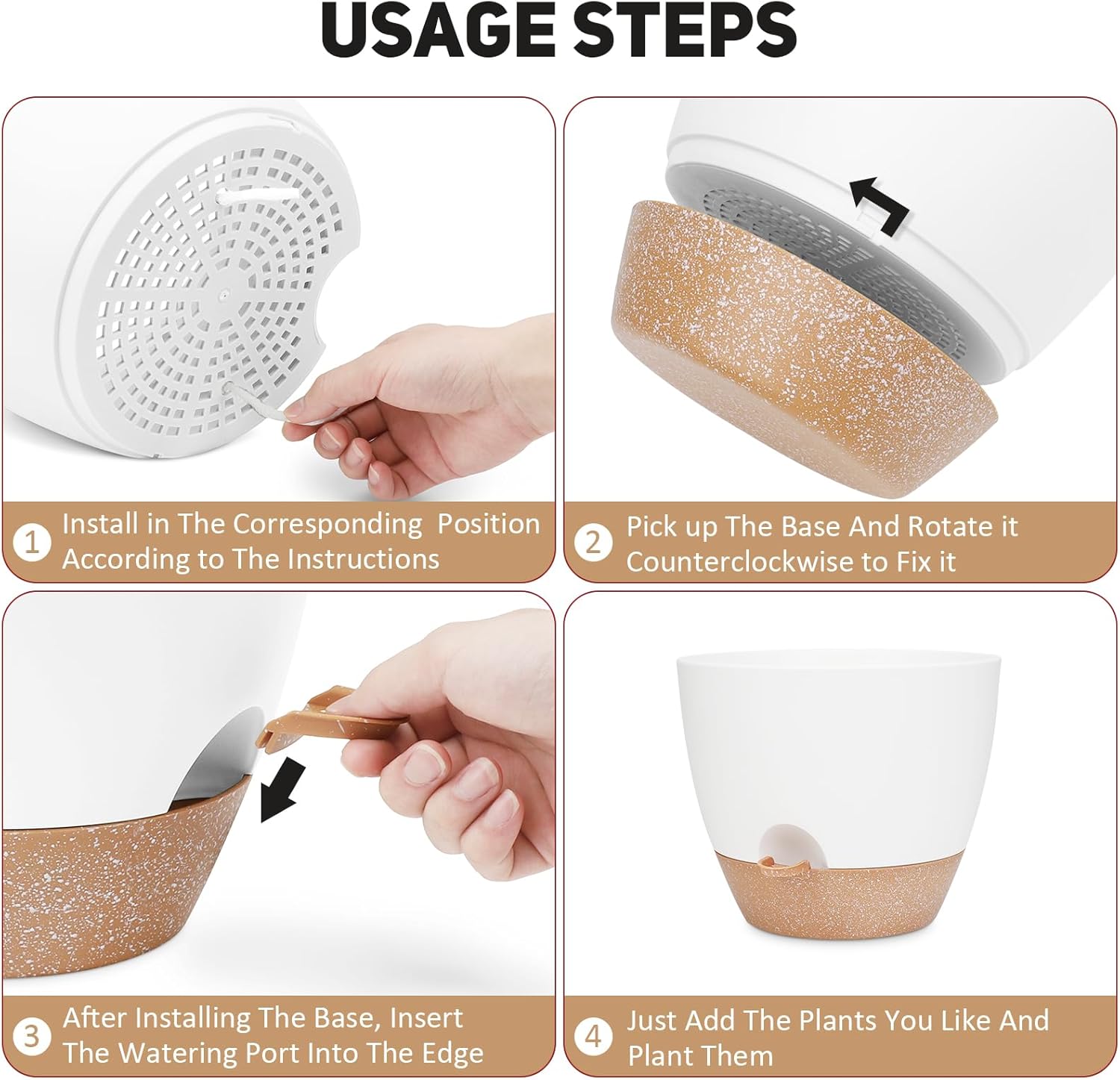 USAGE STEPS

1 Install in The Corresponding Position According to The Instructions

2 Pick up The Base And Rotate it Counterclockwise to Fix it

3 After Installing The Base, Insert The Watering Port Into The Edge

4 Just Add The Plants You Like And Plant Them