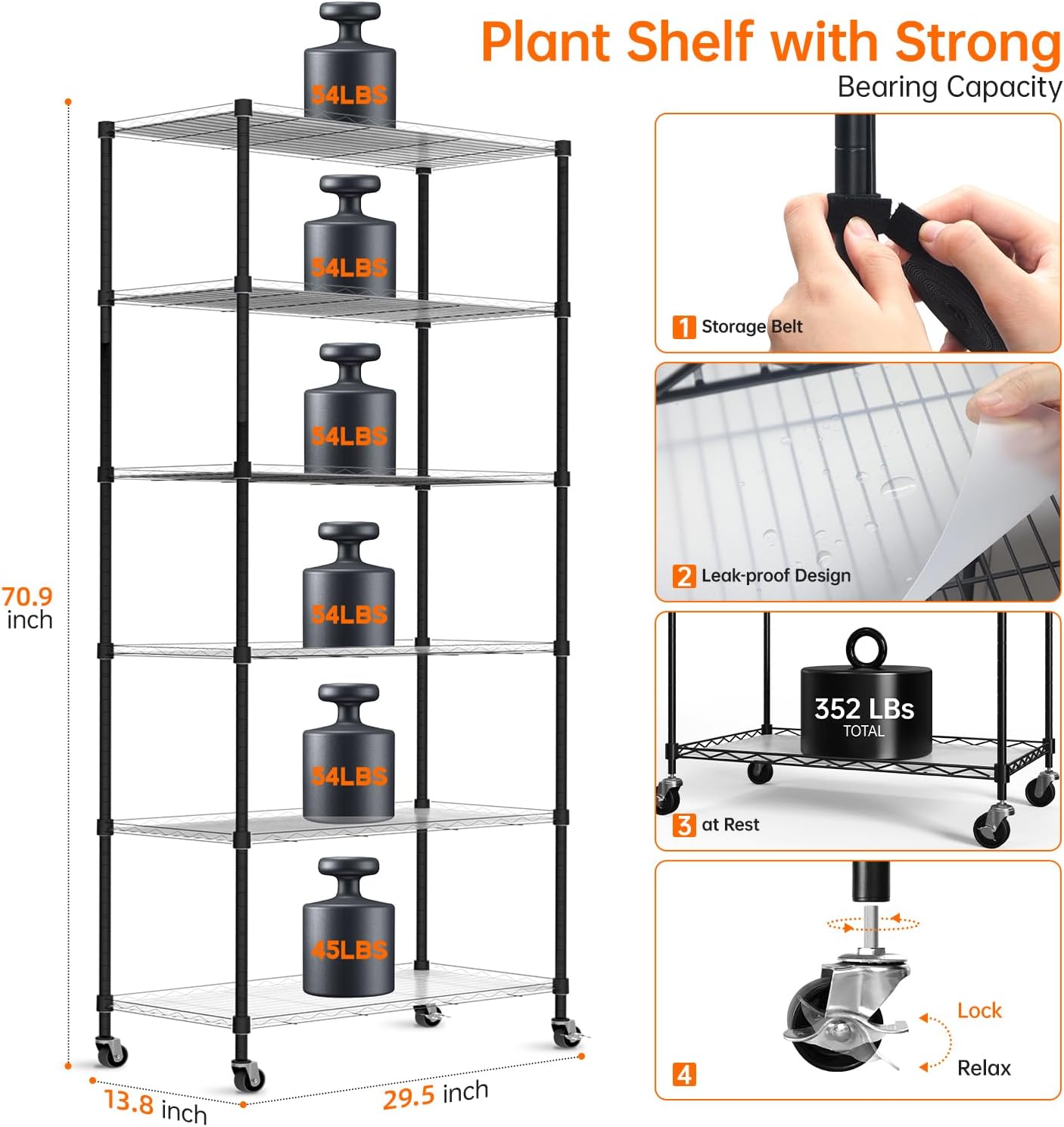 Plant Shelf with Strong
Bearing Capacity

54LBS

54LBS

54LBS

54LBS

54LBS

45LBS

70.9 inch

13.8 inch

29.5 inch

1 Storage Belt

2 Leak-proof Design

352 LBs
TOTAL

3 at Rest

4

Lock

Relax