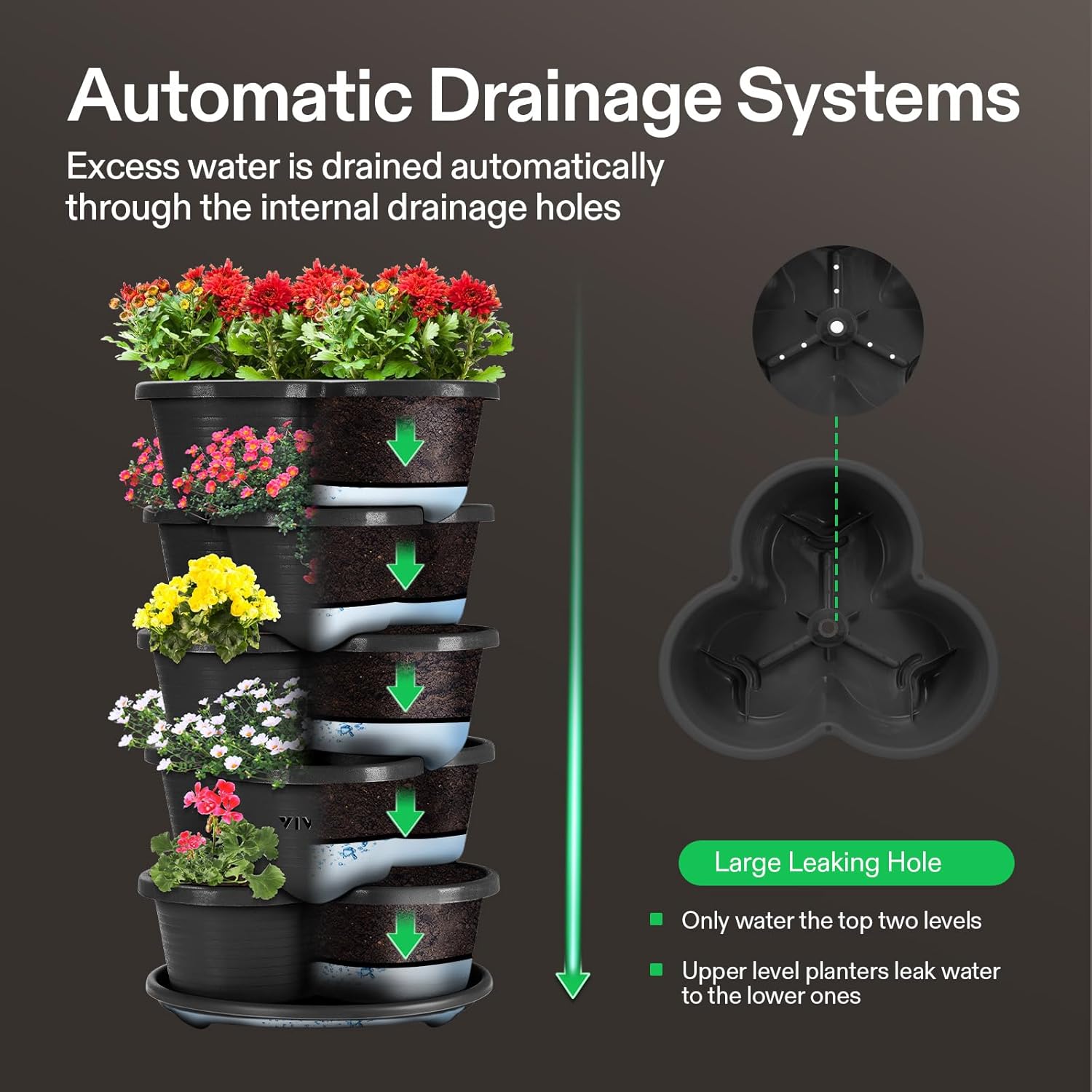 Automatic Drainage Systems

Excess water is drained automatically through the internal drainage holes

Large Leaking Hole

Only water the top two levels

Upper level planters leak water to the lower ones