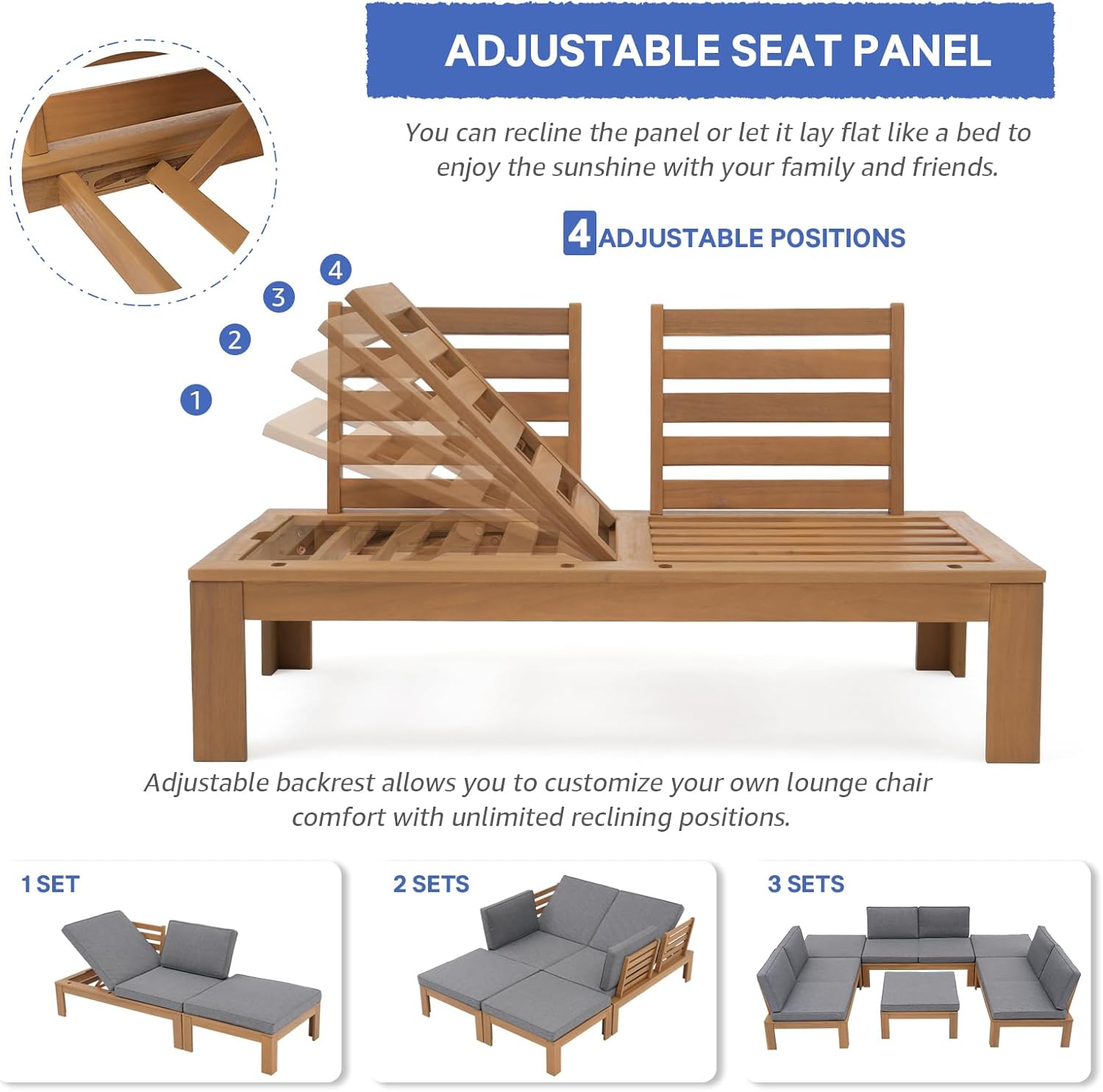 ADJUSTABLE SEAT PANEL

You can recline the panel or let it lay flat like a bed to enjoy the sunshine with your family and friends.

4 ADJUSTABLE POSITIONS

4
3
2
1

Adjustable backrest allows you to customize your own lounge chair comfort with unlimited reclining positions.

1 SET

2 SETS

3 SETS