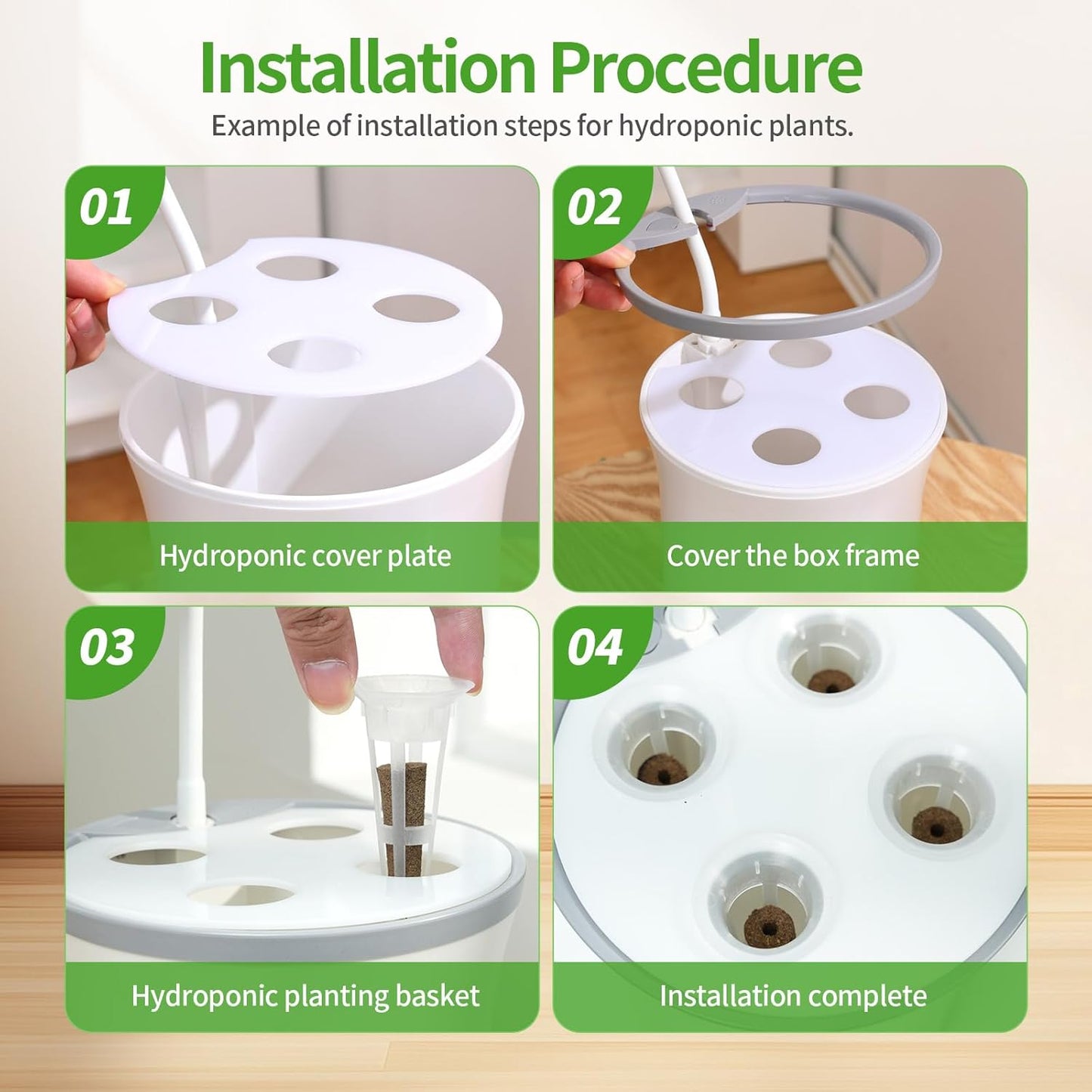 Installation Procedure

Example of installation steps for hydroponic plants.

01

Hydroponic cover plate

02

Cover the box frame

03

Hydroponic planting basket

04

Installation complete