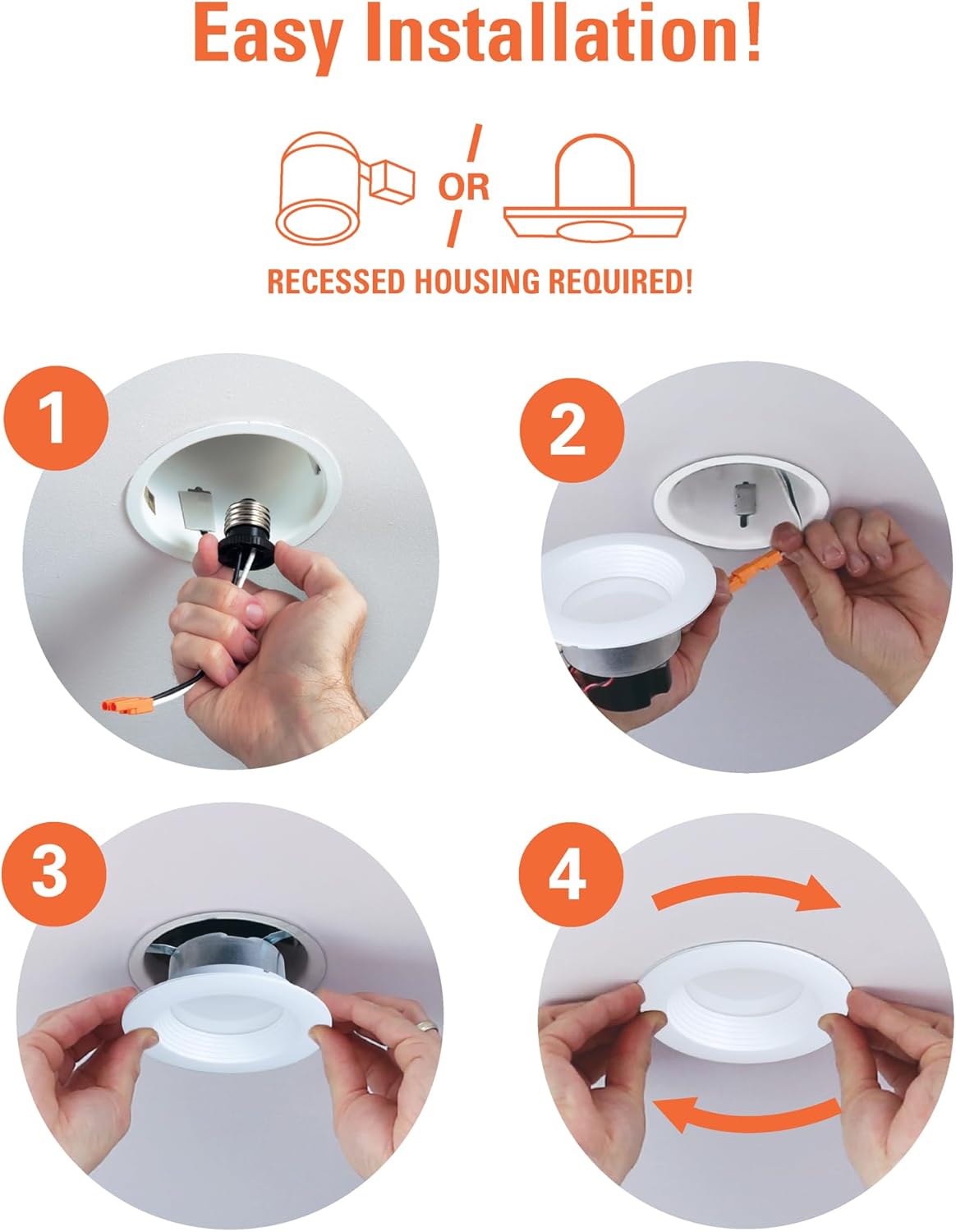 Easy Installation!

OR

RECESSED HOUSING REQUIRED!

1

2

3

4