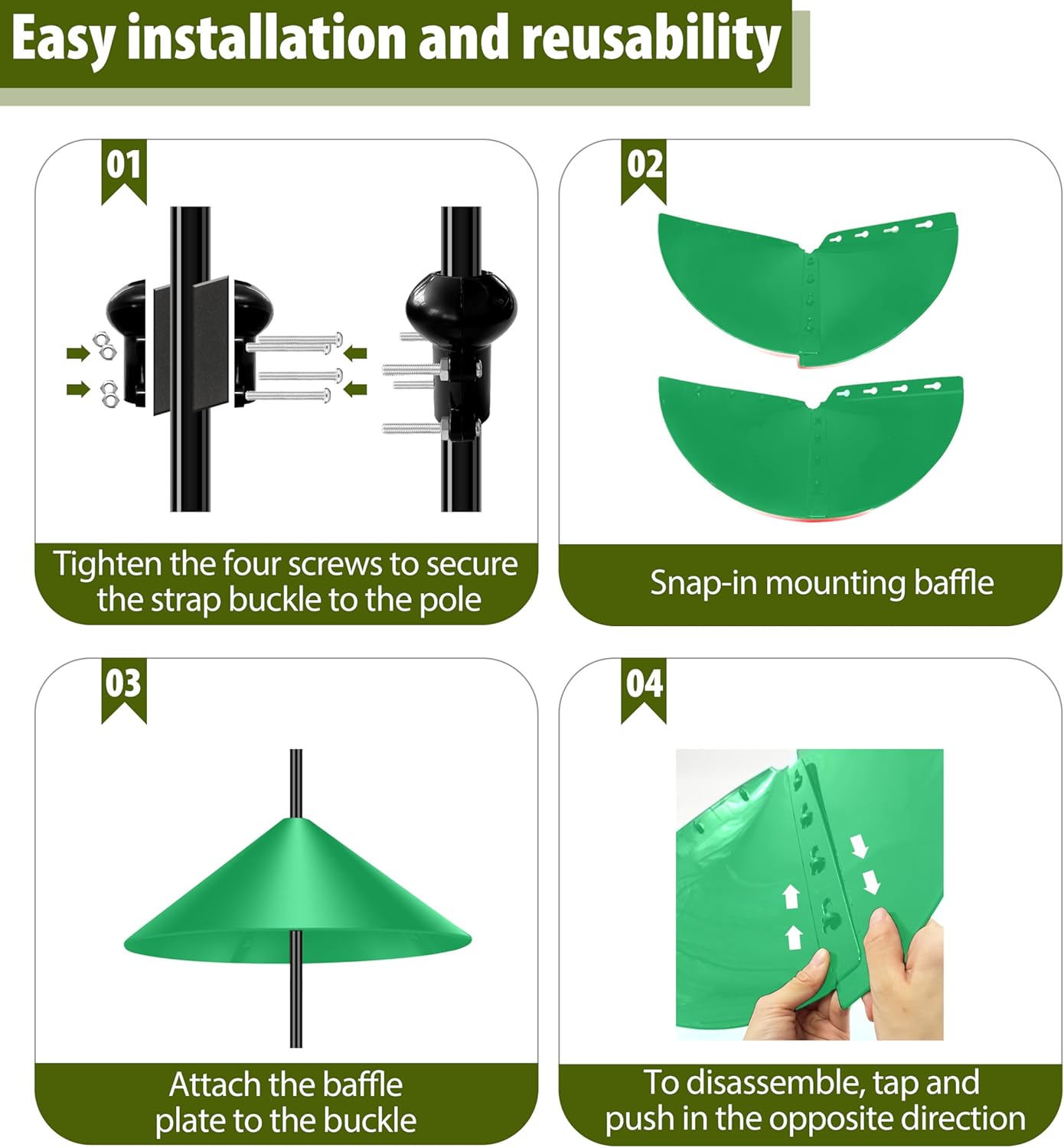 Easy installation and reusability

01

Tighten the four screws to secure the strap buckle to the pole

02

Snap-in mounting baffle

03

Attach the baffle plate to the buckle

04

To disassemble, tap and push in the opposite direction