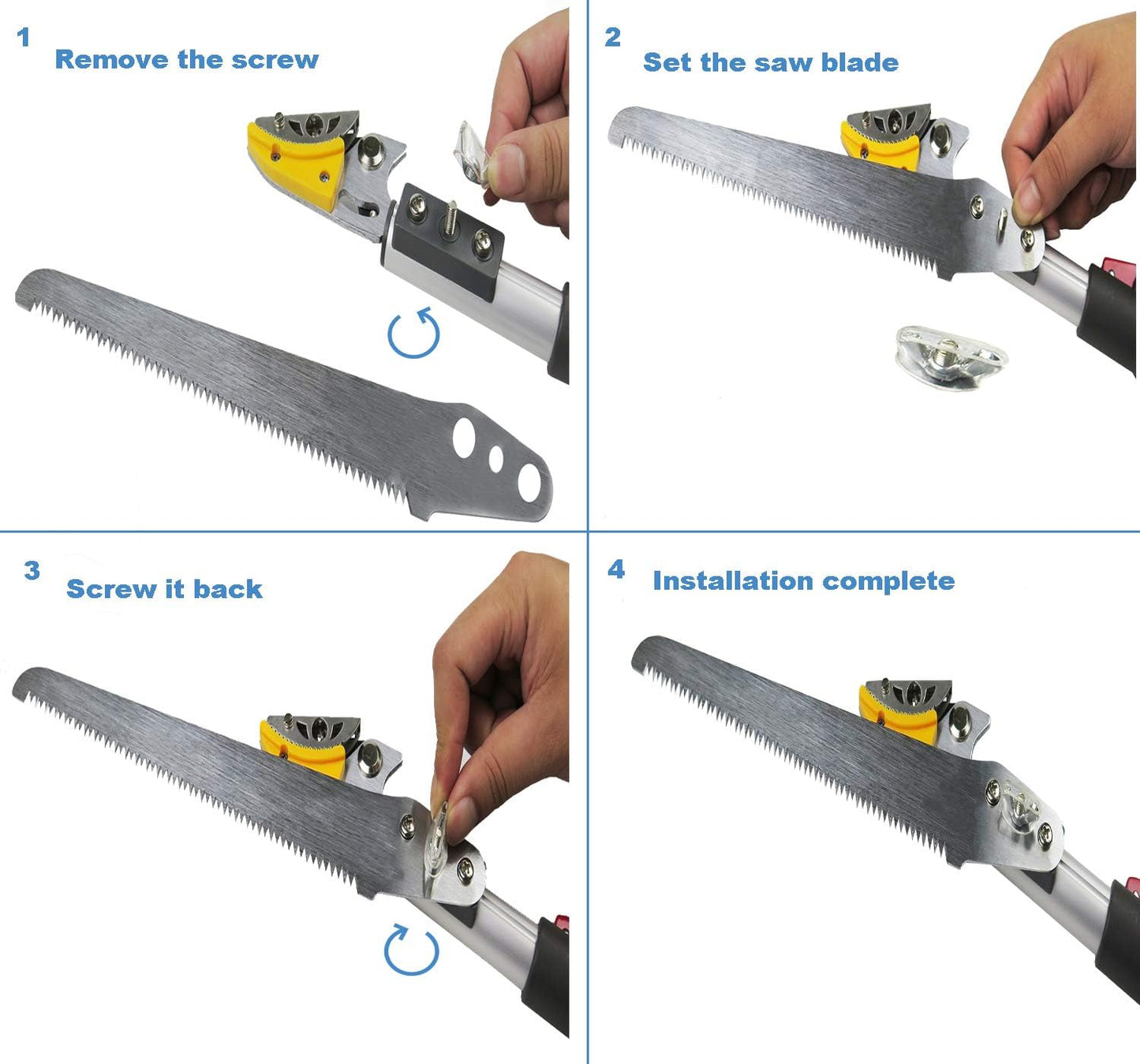 1
Remove the screw

2
Set the saw blade

3
Screw it back

4
Installation complete