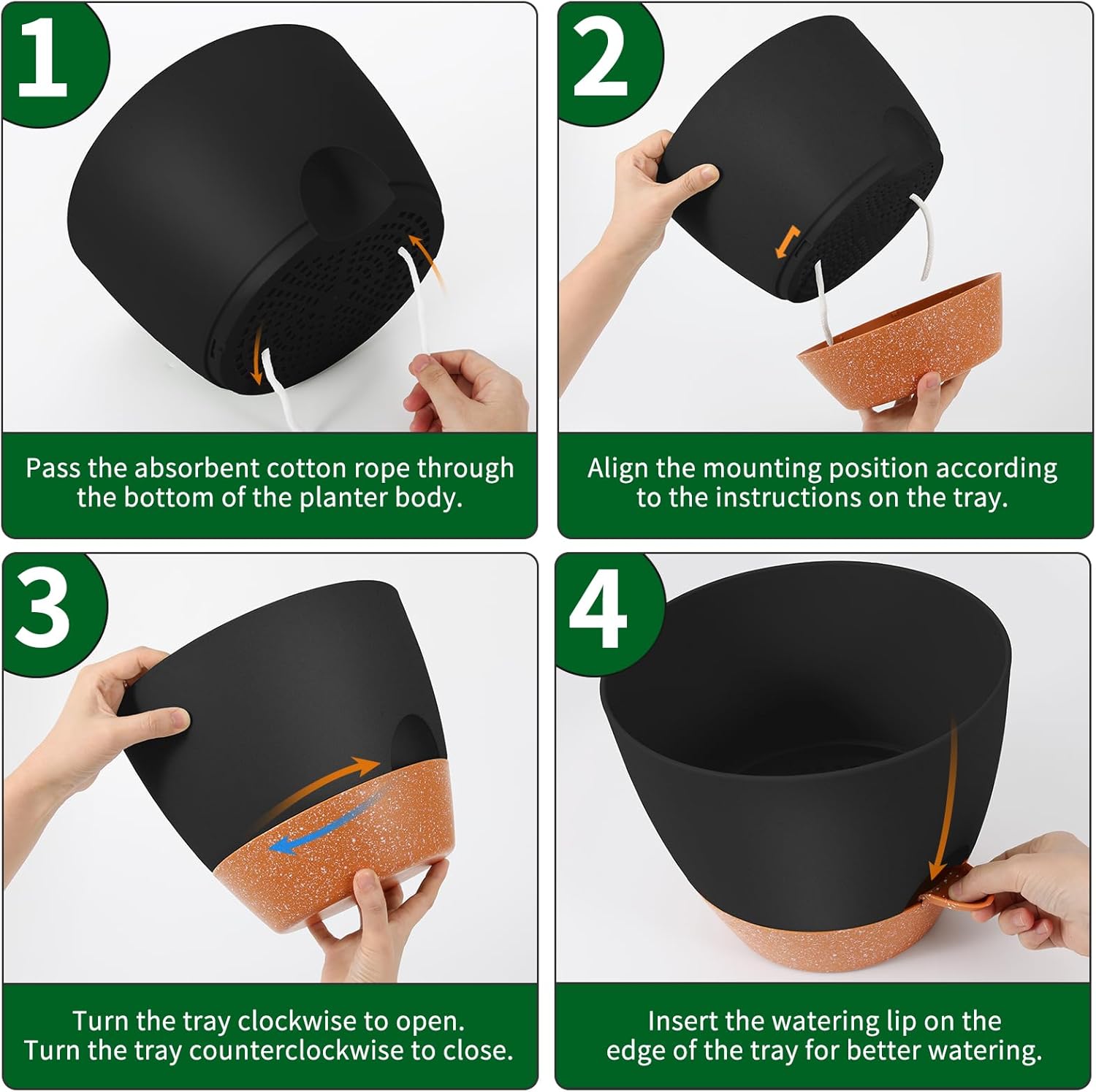 1

Pass the absorbent cotton rope through the bottom of the planter body.

2

Align the mounting position according to the instructions on the tray.

3

Turn the tray clockwise to open.
Turn the tray counterclockwise to close.

4

Insert the watering lip on the edge of the tray for better watering.