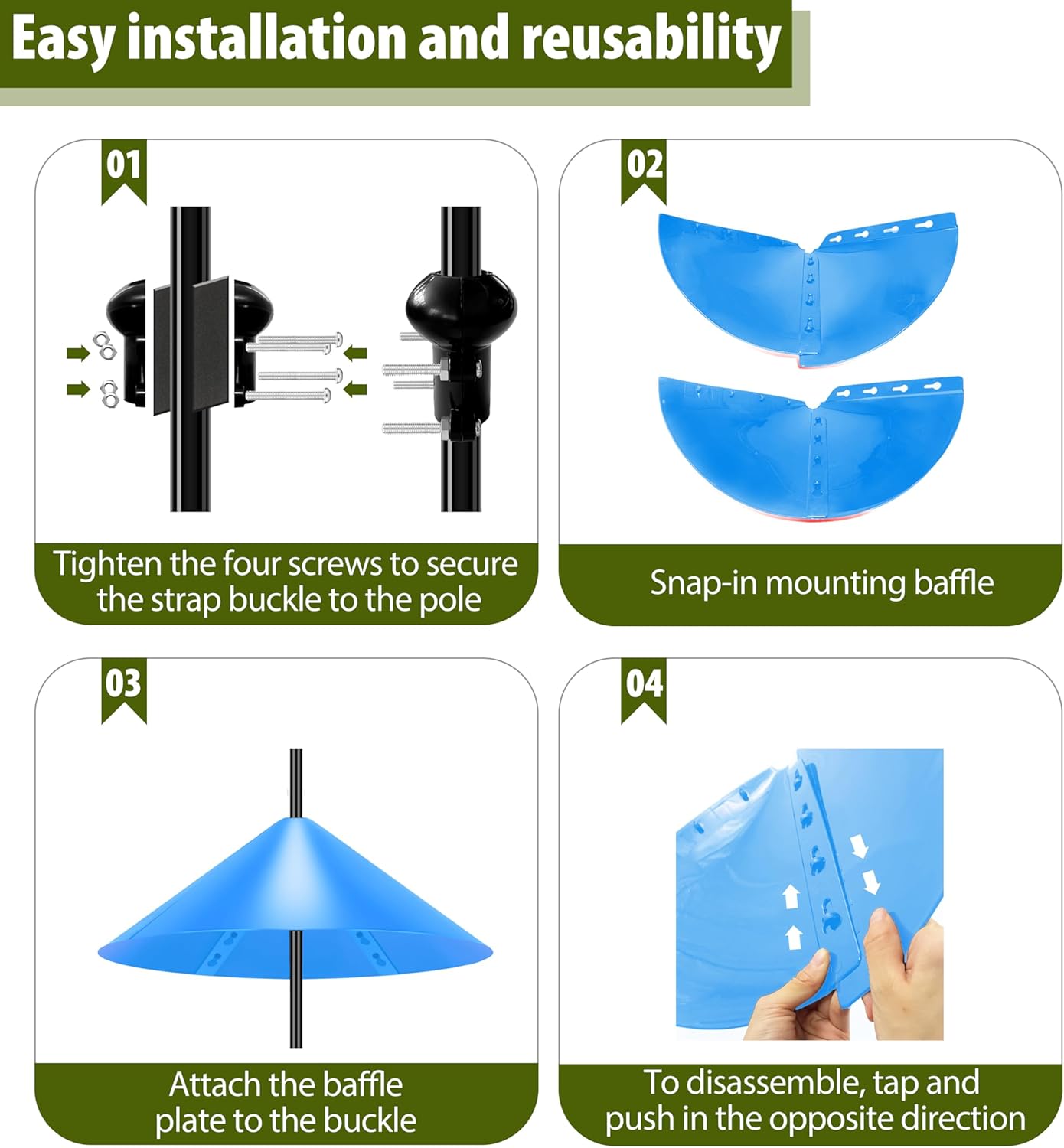 Easy installation and reusability

01

Tighten the four screws to secure the strap buckle to the pole

02

Snap-in mounting baffle

03

Attach the baffle plate to the buckle

04

To disassemble, tap and push in the opposite direction