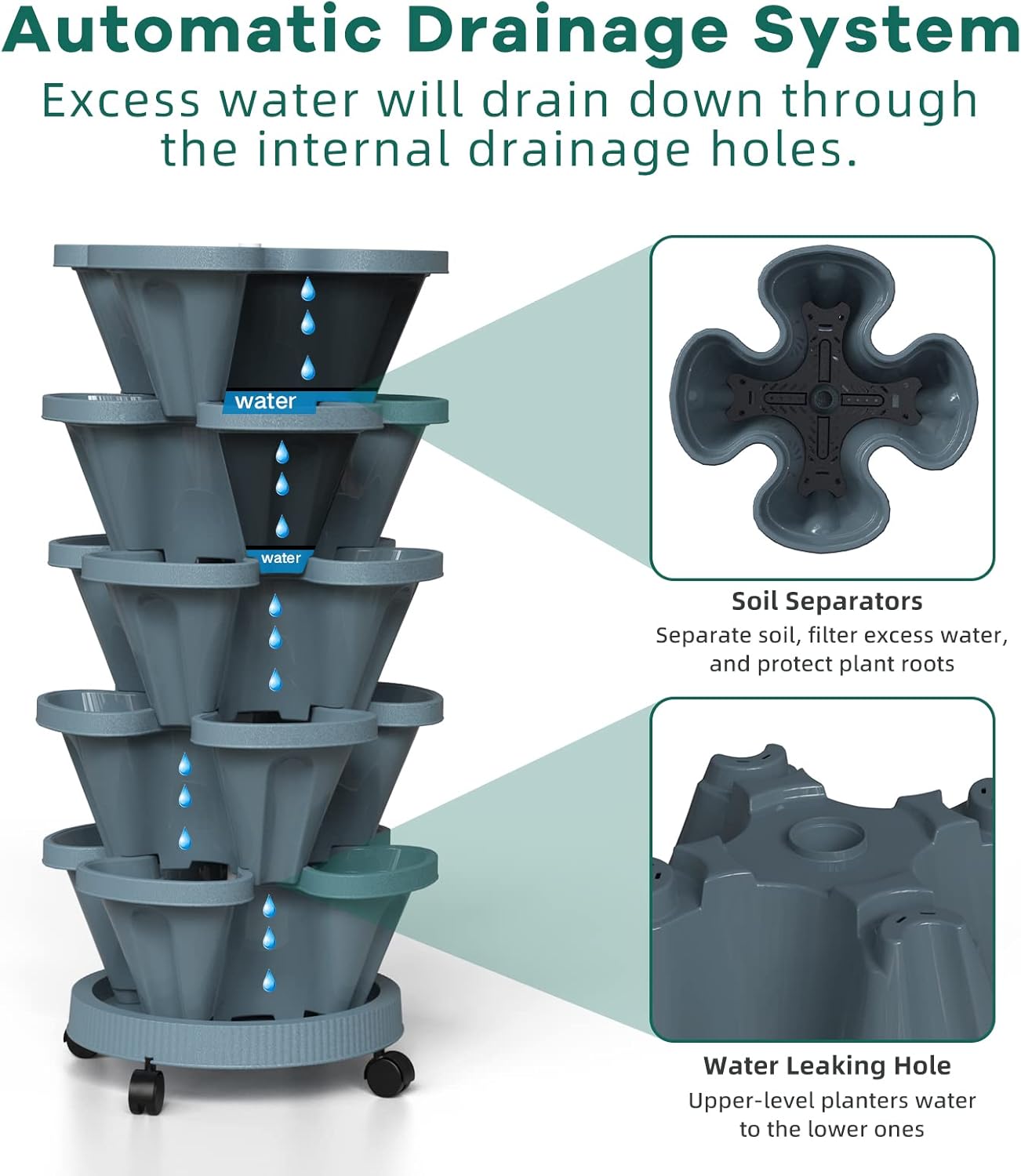 Automatic Drainage System

Excess water will drain down through the internal drainage holes.

water

water

Soil Separators

Separate soil, filter excess water, and protect plant roots

Water Leaking Hole

Upper-level planters water to the lower ones