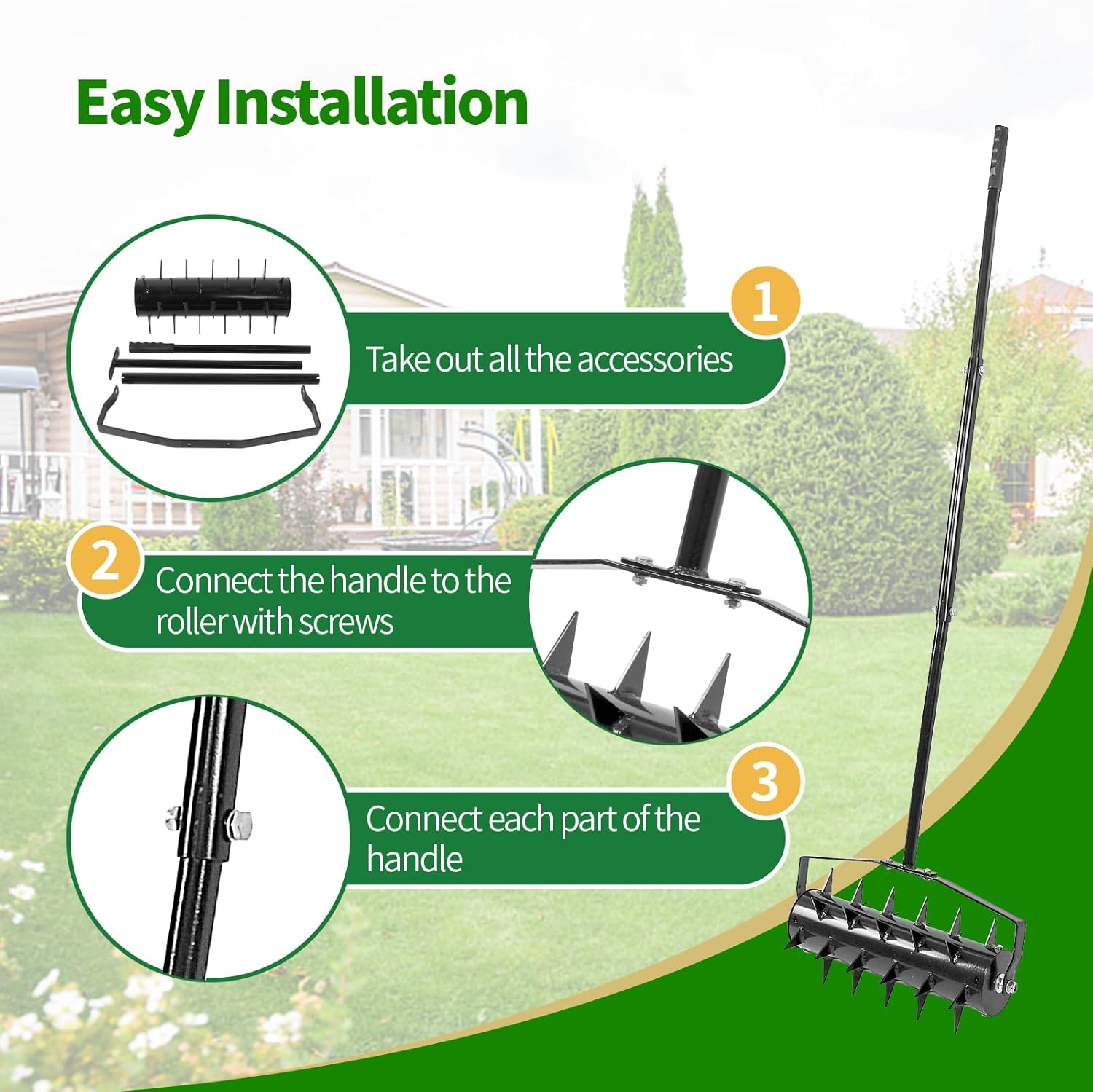 Easy Installation

1

Take out all the accessories

2

Connect the handle to the roller with screws

3

Connect each part of the handle