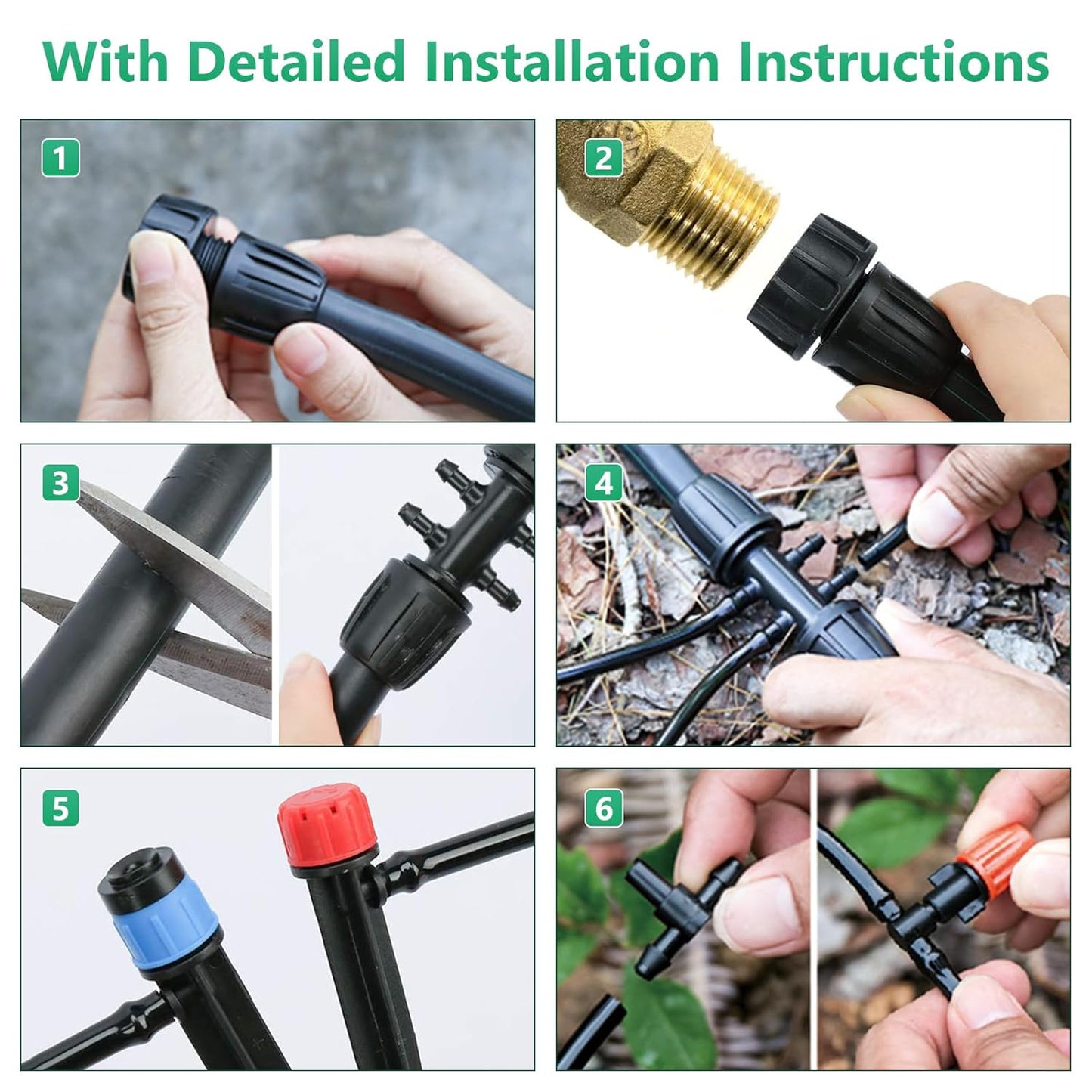 With Detailed Installation Instructions

1

2

3

4

5

6