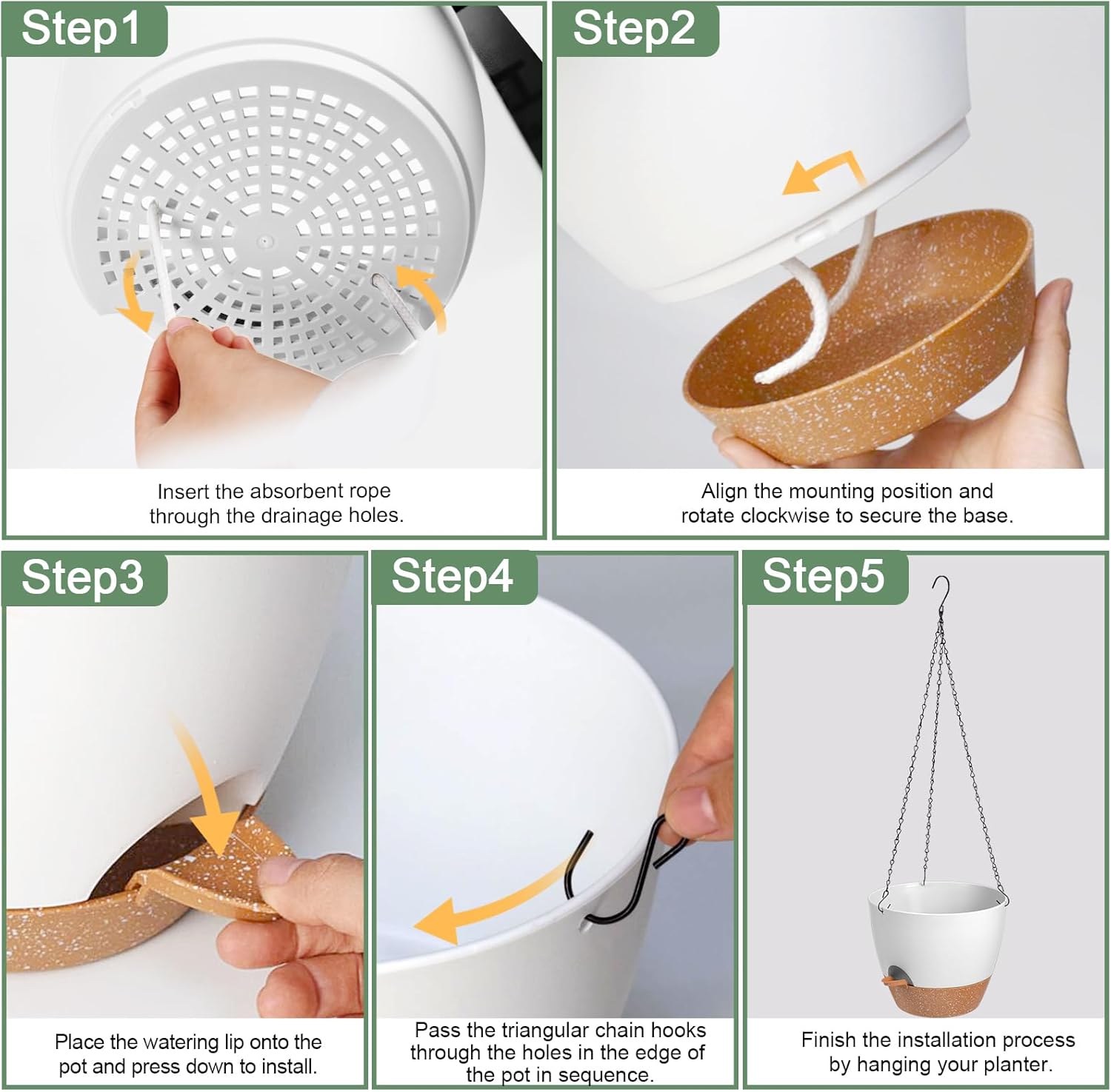 Step1

Insert the absorbent rope through the drainage holes.

Step2

Align the mounting position and rotate clockwise to secure the base.

Step3

Place the watering lip onto the pot and press down to install.

Step4

Pass the triangular chain hooks through the holes in the edge of the pot in sequence.

Step5

Finish the installation process by hanging your planter.