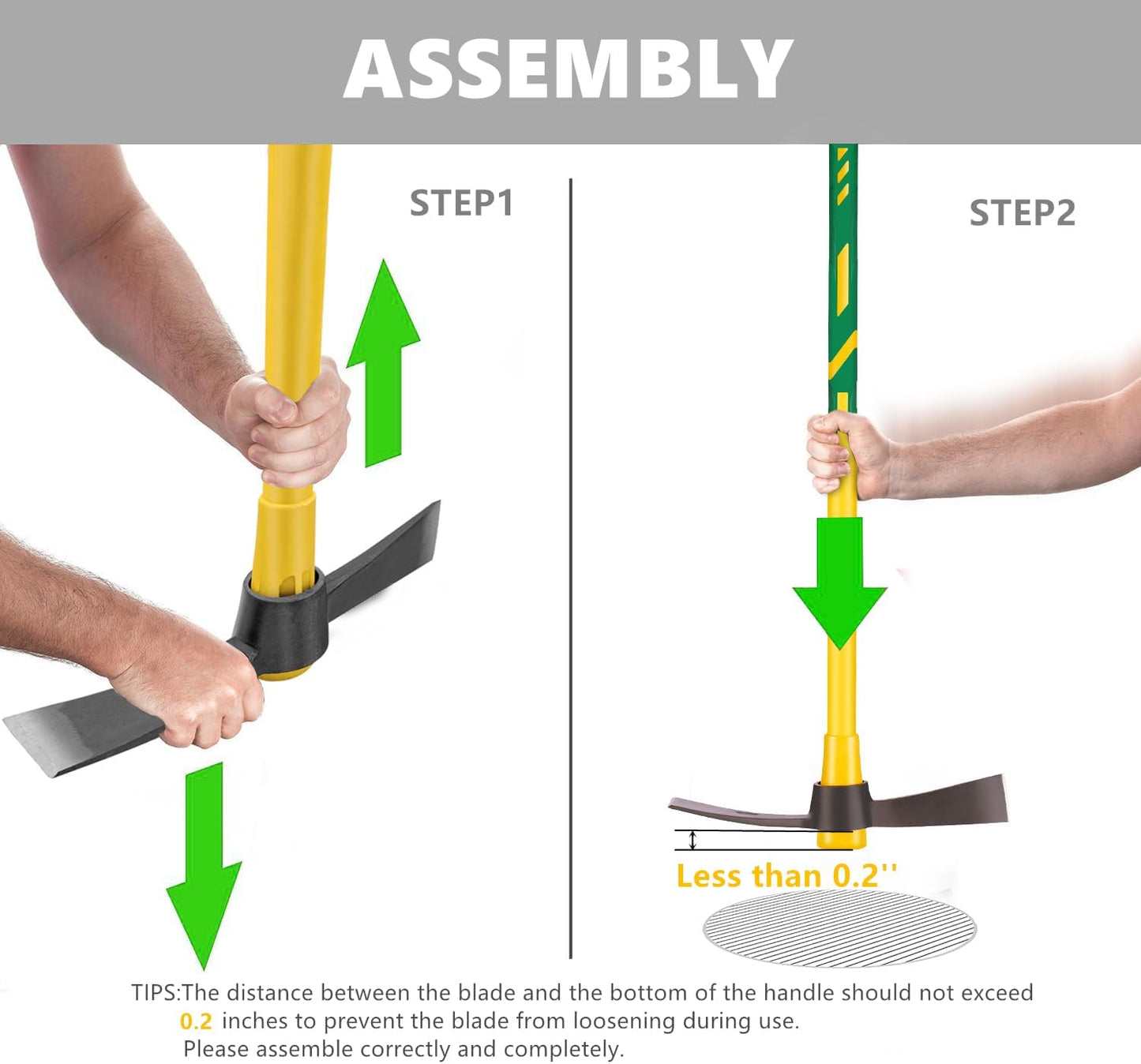 ASSEMBLY

STEP1

STEP2

Less than 0.2''

TIPS:The distance between the blade and the bottom of the handle should not exceed 0.2 inches to prevent the blade from loosening during use.
Please assemble correctly and completely.