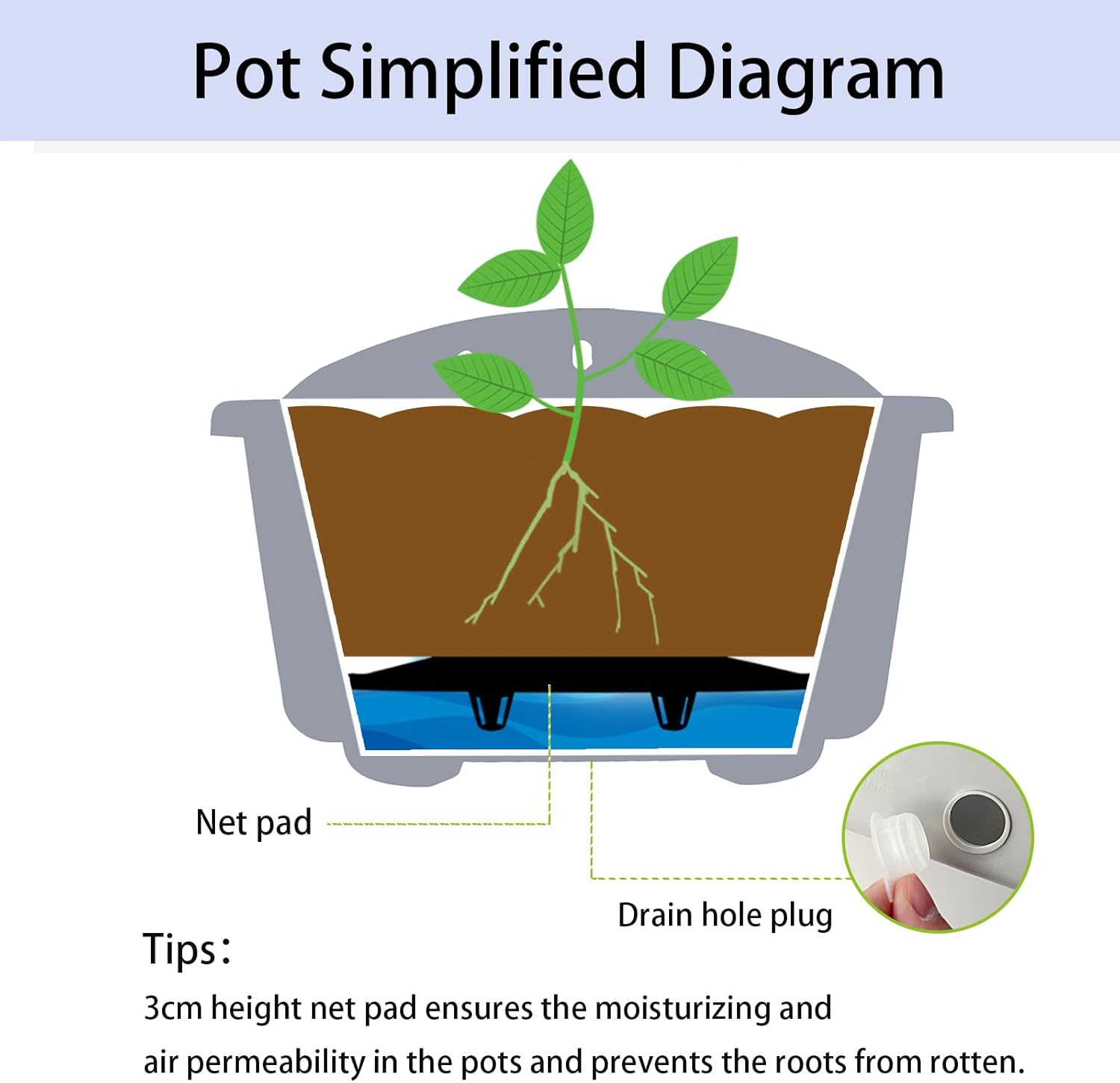 Pot Simplified Diagram

Net pad

Drain hole plug

Tips：

3cm height net pad ensures the moisturizing and air permeability in the pots and prevents the roots from rotten.