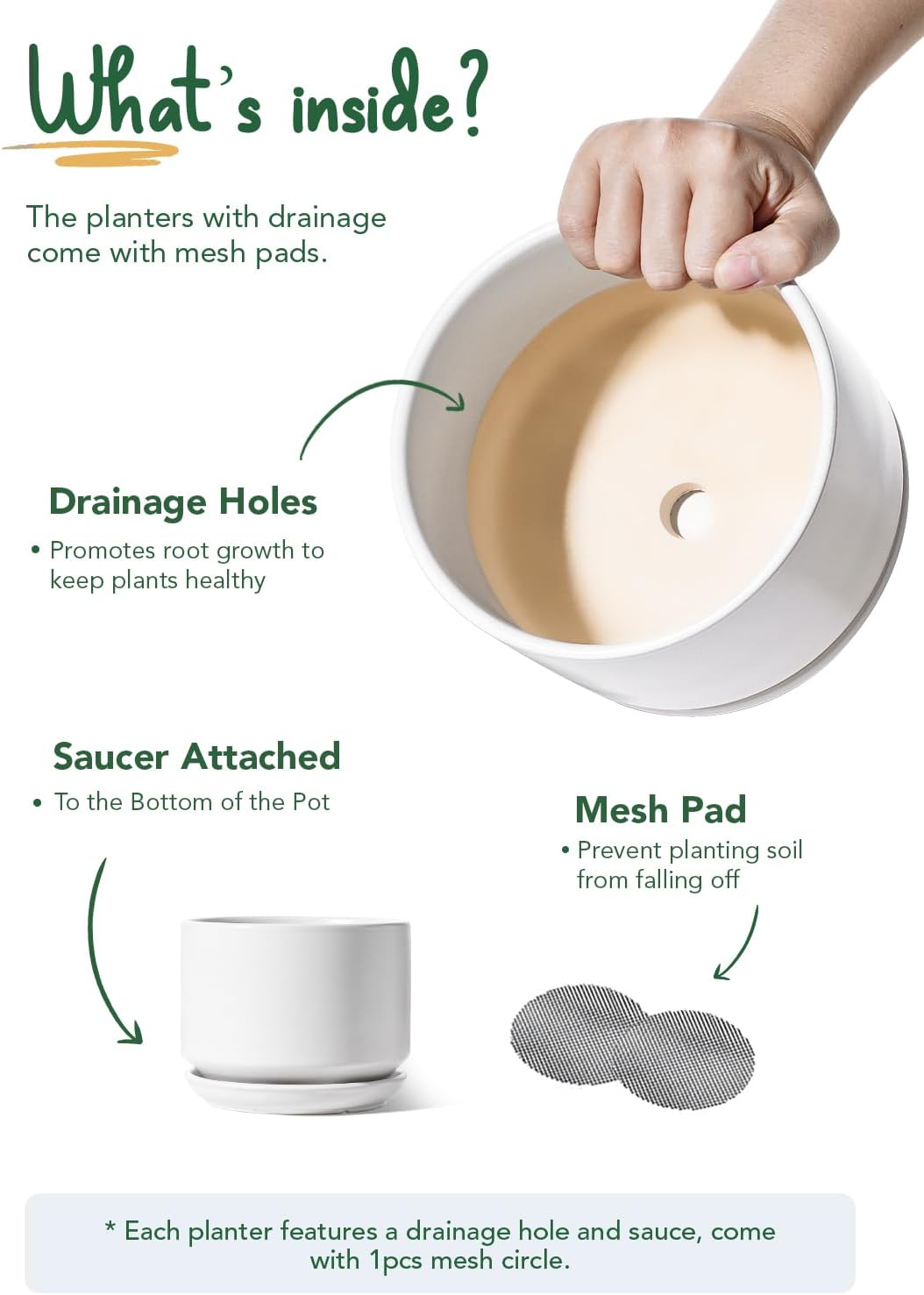 What's inside?

The planters with drainage come with mesh pads.

Drainage Holes

• Promotes root growth to keep plants healthy

Saucer Attached

• To the Bottom of the Pot

Mesh Pad

• Prevent planting soil from falling off

* Each planter features a drainage hole and sauce, come with 1pcs mesh circle.