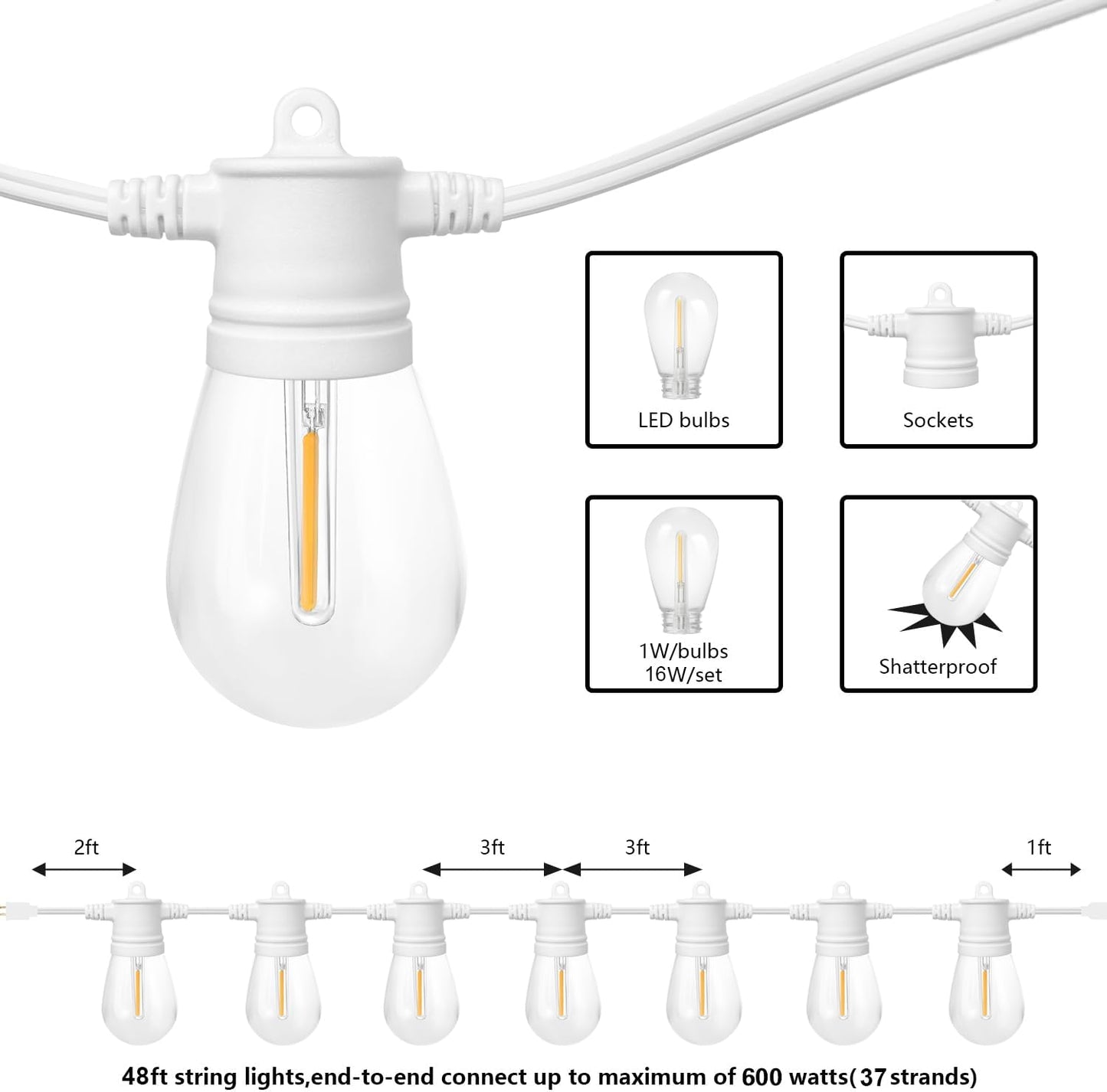 LED bulbs

Sockets

1W/bulbs
16W/set

Shatterproof

2ft

3ft

3ft

1ft

48ft string lights,end-to-end connect up to maximum of 600 watts(37 strands)