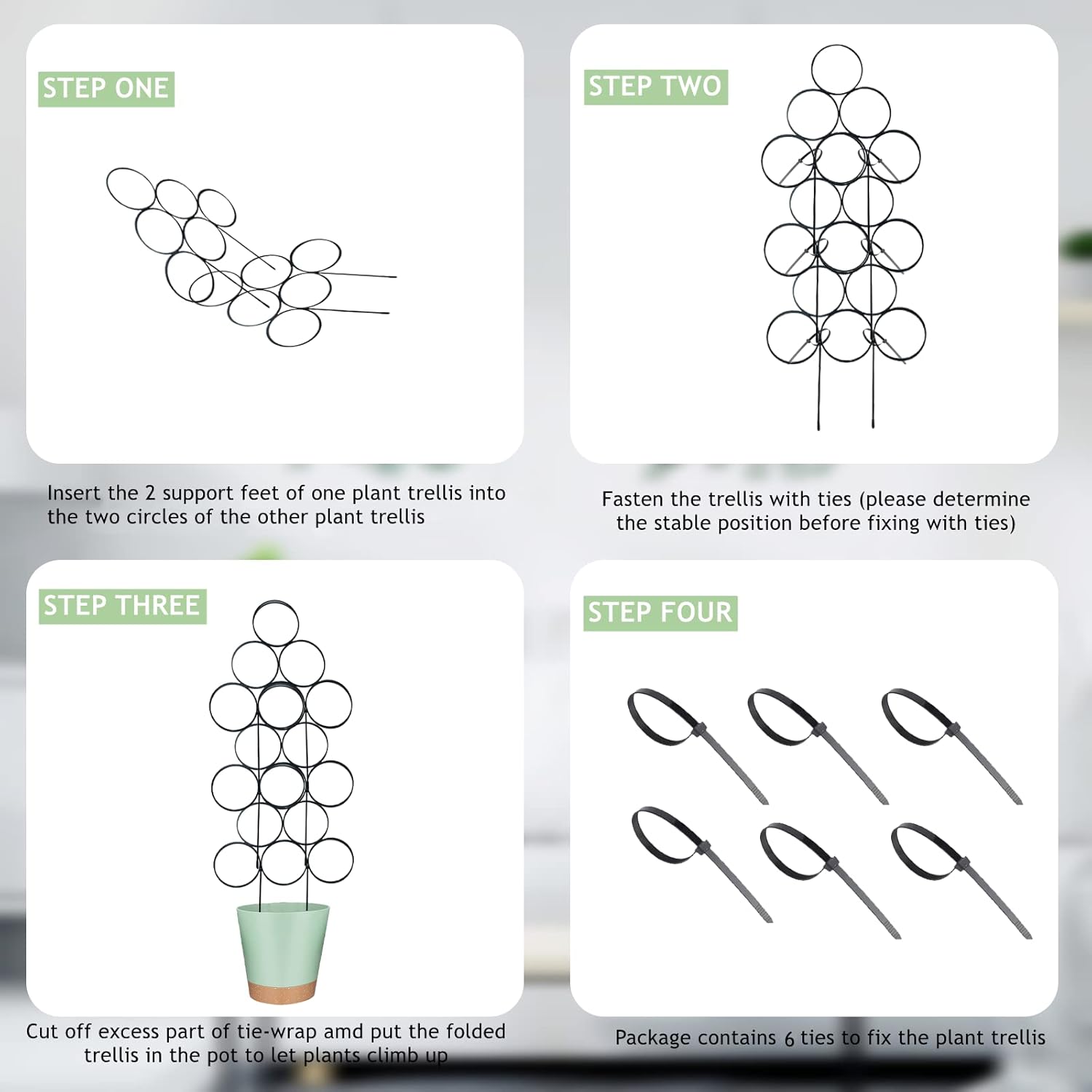 STEP ONE

Insert the 2 support feet of one plant trellis into the two circles of the other plant trellis

STEP TWO

Fasten the trellis with ties (please determine the stable position before fixing with ties)

STEP THREE

Cut off excess part of tie-wrap amd put the folded trellis in the pot to let plants climb up

STEP FOUR

Package contains 6 ties to fix the plant trellis