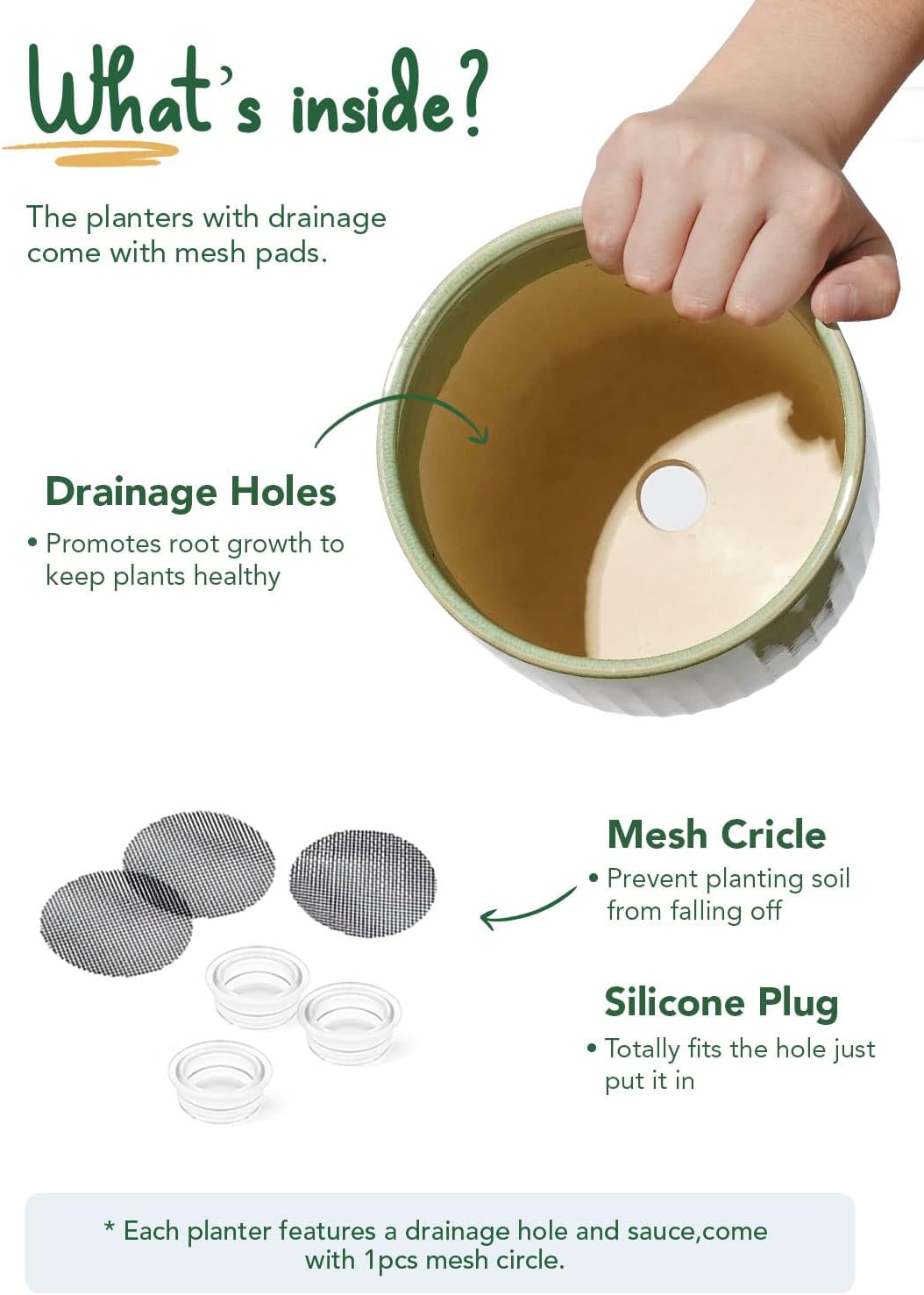 What's inside?

The planters with drainage come with mesh pads.

Drainage Holes

• Promotes root growth to keep plants healthy

Mesh Cricle

• Prevent planting soil from falling off

Silicone Plug

• Totally fits the hole just put it in

* Each planter features a drainage hole and sauce,come with 1pcs mesh circle.