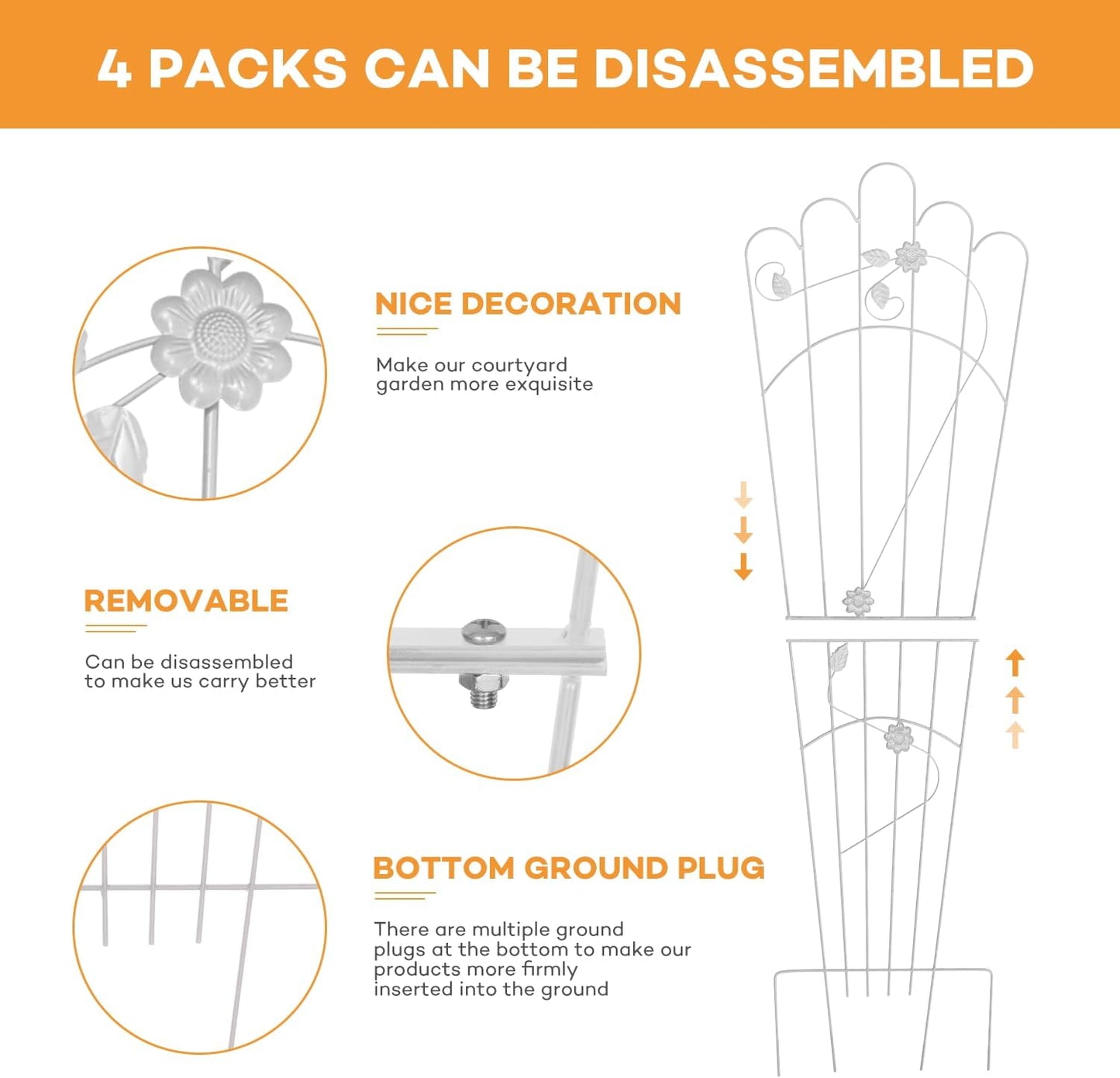 4 PACKS CAN BE DISASSEMBLED

NICE DECORATION

Make our courtyard garden more exquisite

REMOVABLE

Can be disassembled to make us carry better

BOTTOM GROUND PLUG

There are multiple ground plugs at the bottom to make our products more firmly inserted into the ground