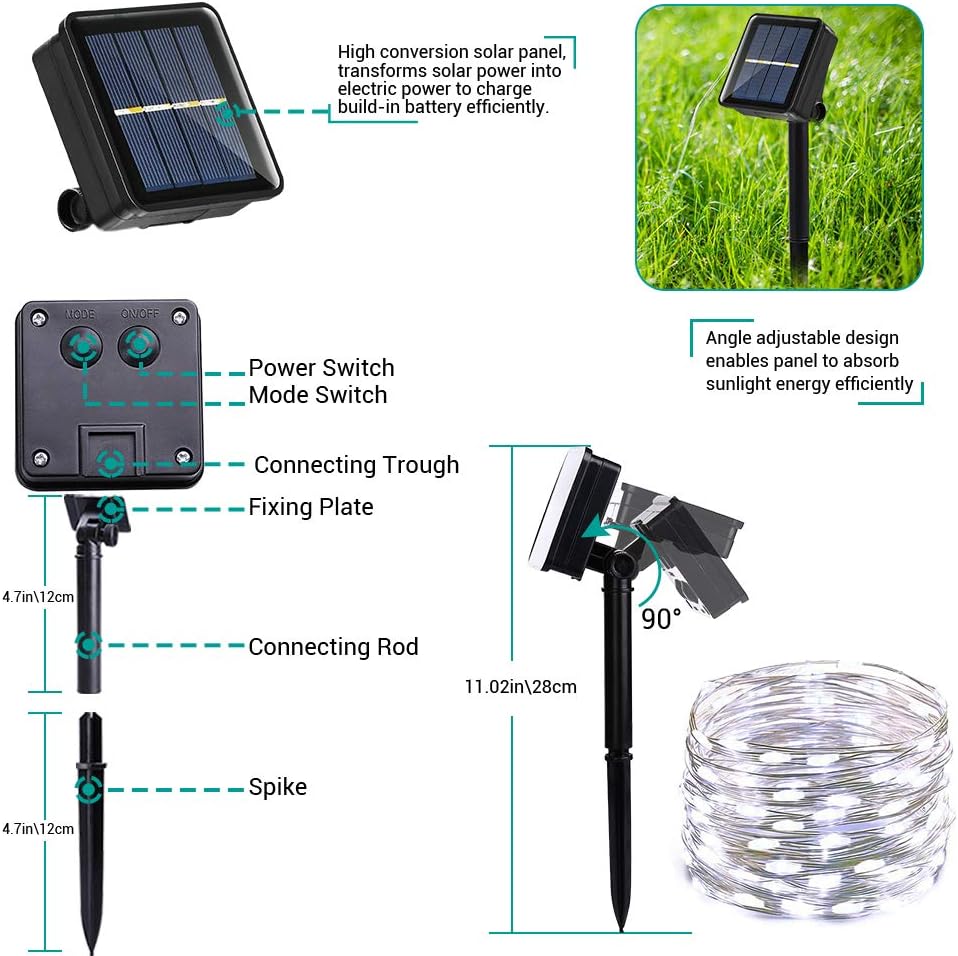 High conversion solar panel, transforms solar power into electric power to charge build-in battery efficiently.

Angle adjustable design enables panel to absorb sunlight energy efficiently

MODE
ON/OFF

Power Switch
Mode Switch
Connecting Trough
Fixing Plate
4.7in\12cm
Connecting Rod
Spike
4.7in\12cm

90°
11.02in\28cm