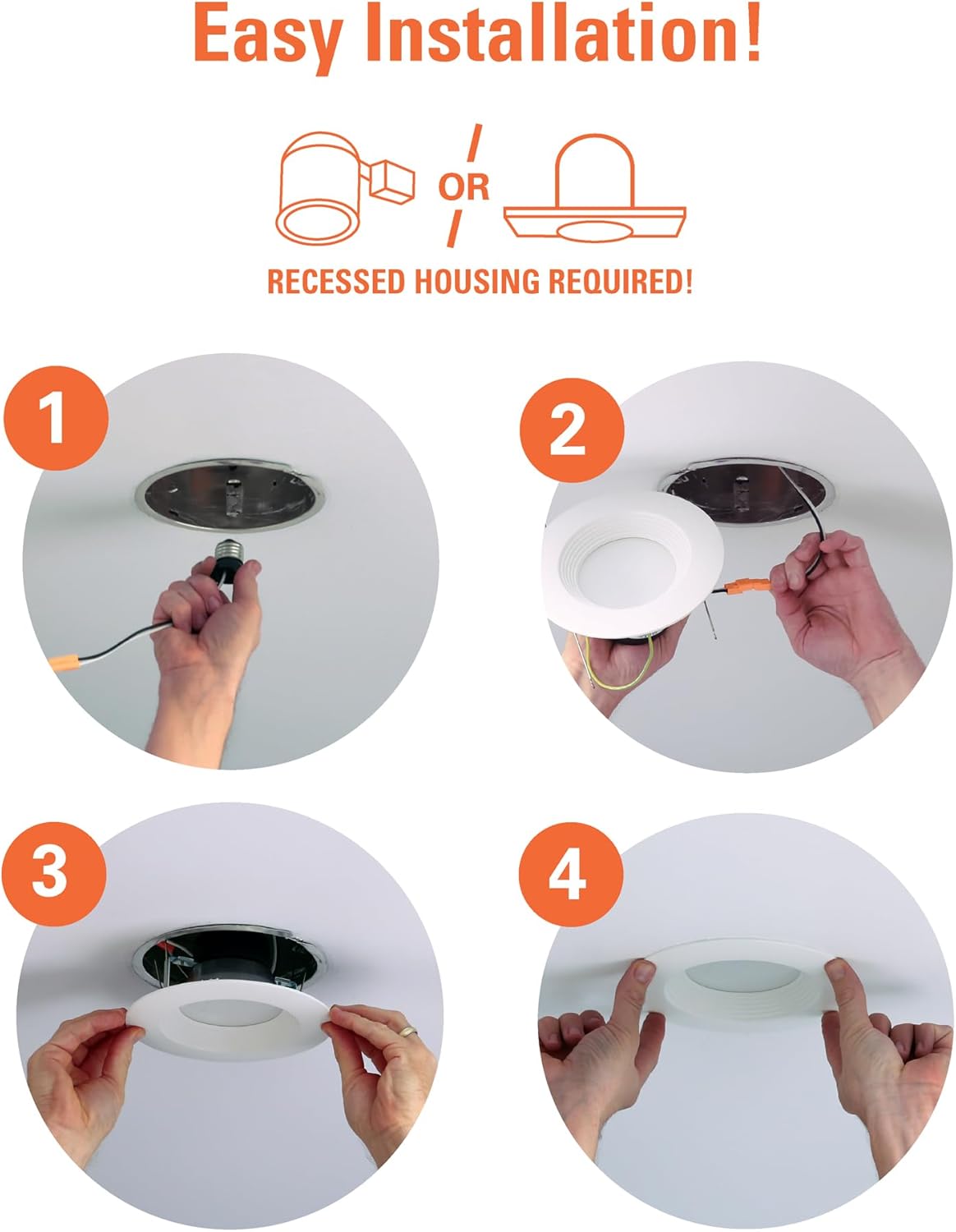 Easy Installation!

OR

RECESSED HOUSING REQUIRED!

1

2

3

4