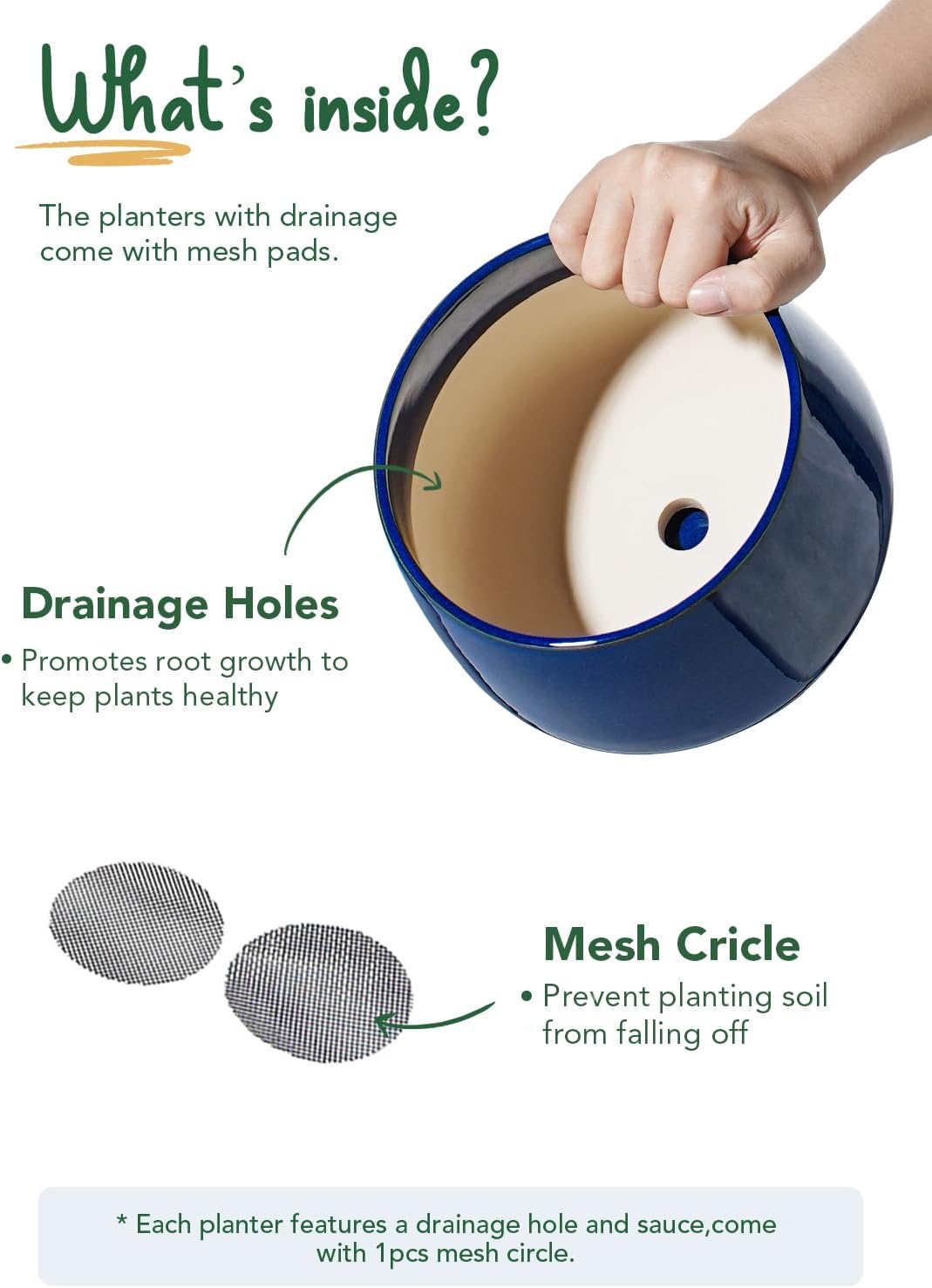 What's inside?

The planters with drainage come with mesh pads.

Drainage Holes

• Promotes root growth to keep plants healthy

Mesh Cricle

• Prevent planting soil from falling off

* Each planter features a drainage hole and sauce,come with 1pcs mesh circle.