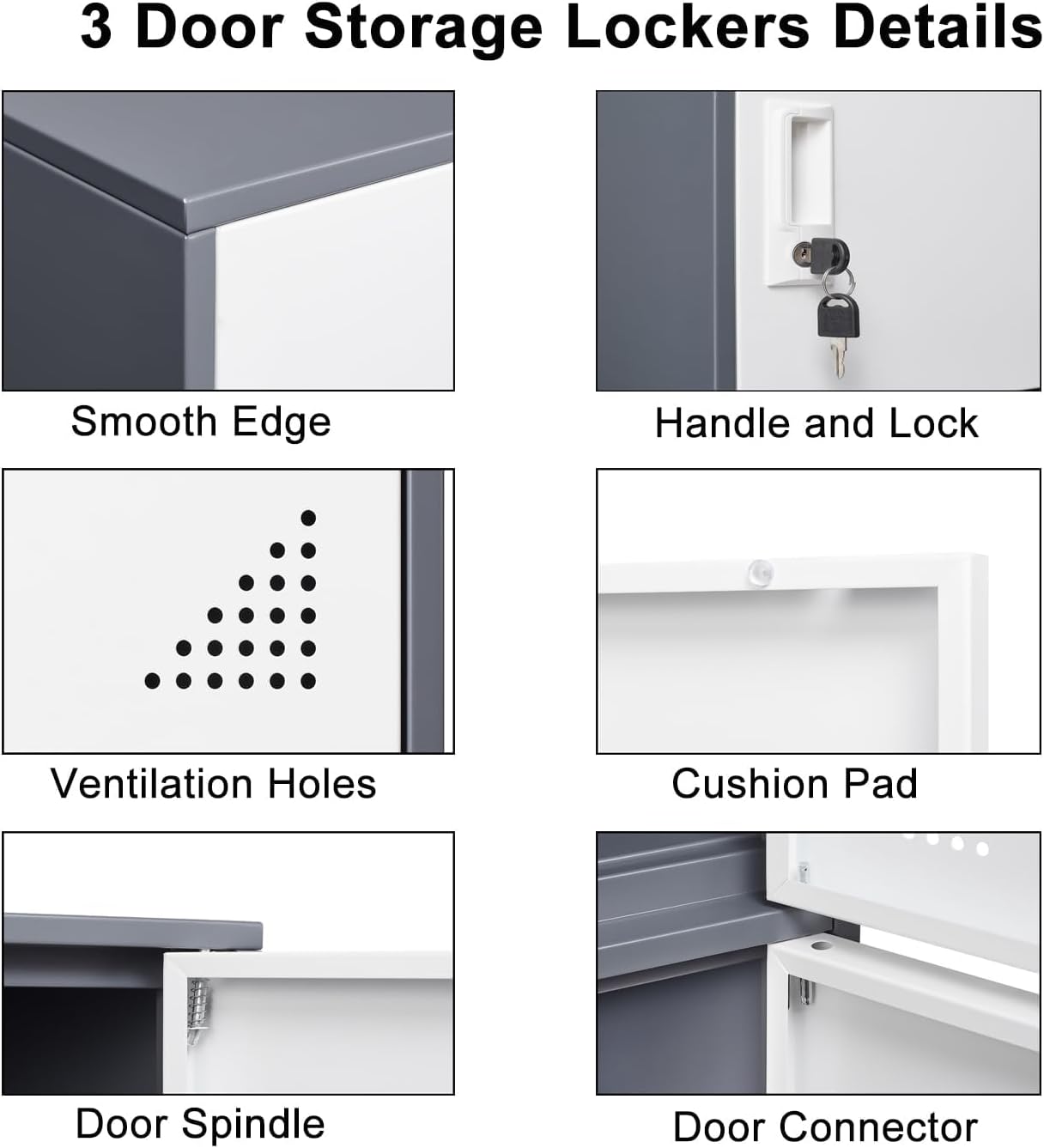 3 Door Storage Lockers Details

Smooth Edge

Handle and Lock

Ventilation Holes

Cushion Pad

Door Spindle

Door Connector