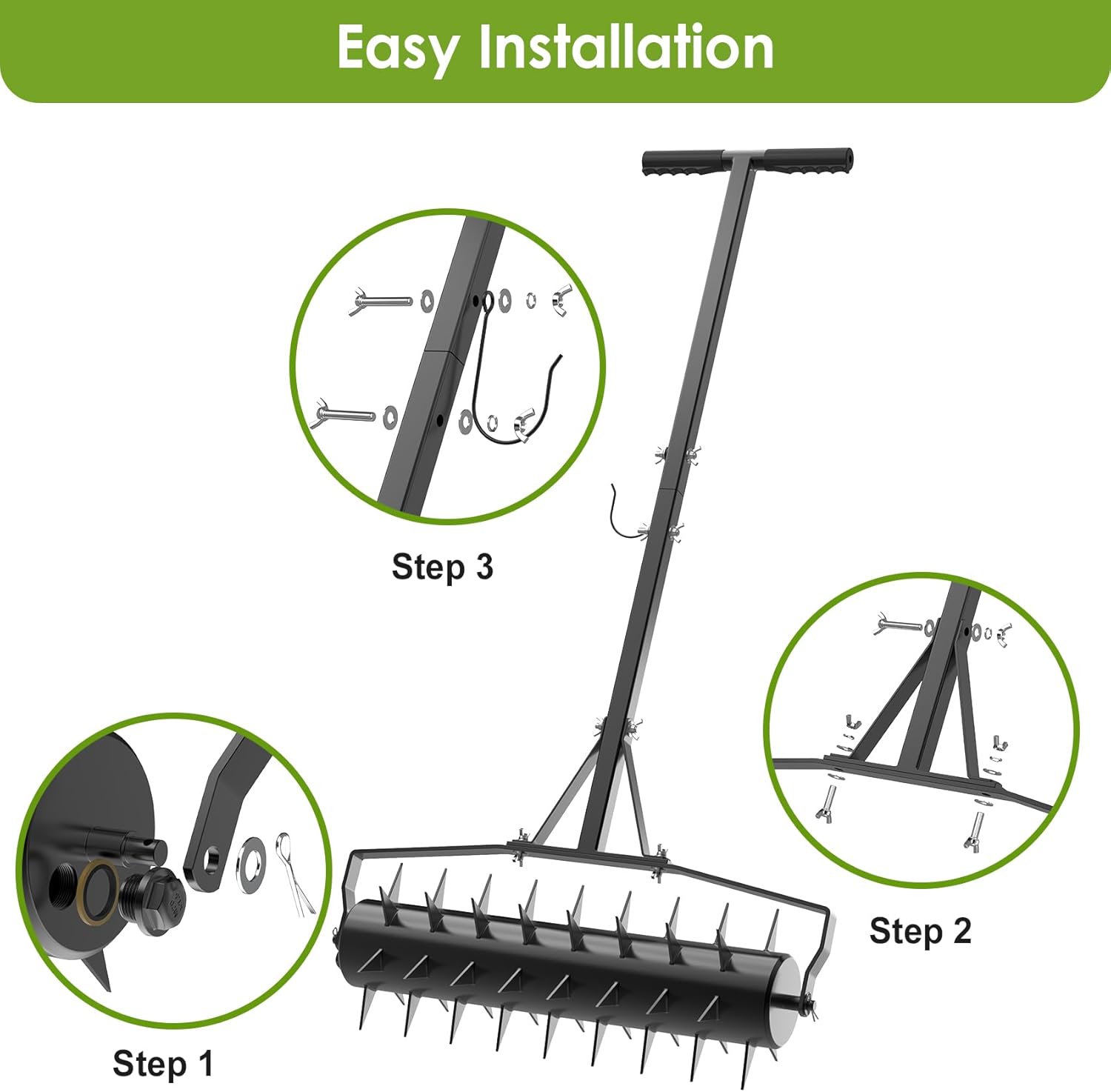 Easy Installation

Step 3

Step 2

Step 1