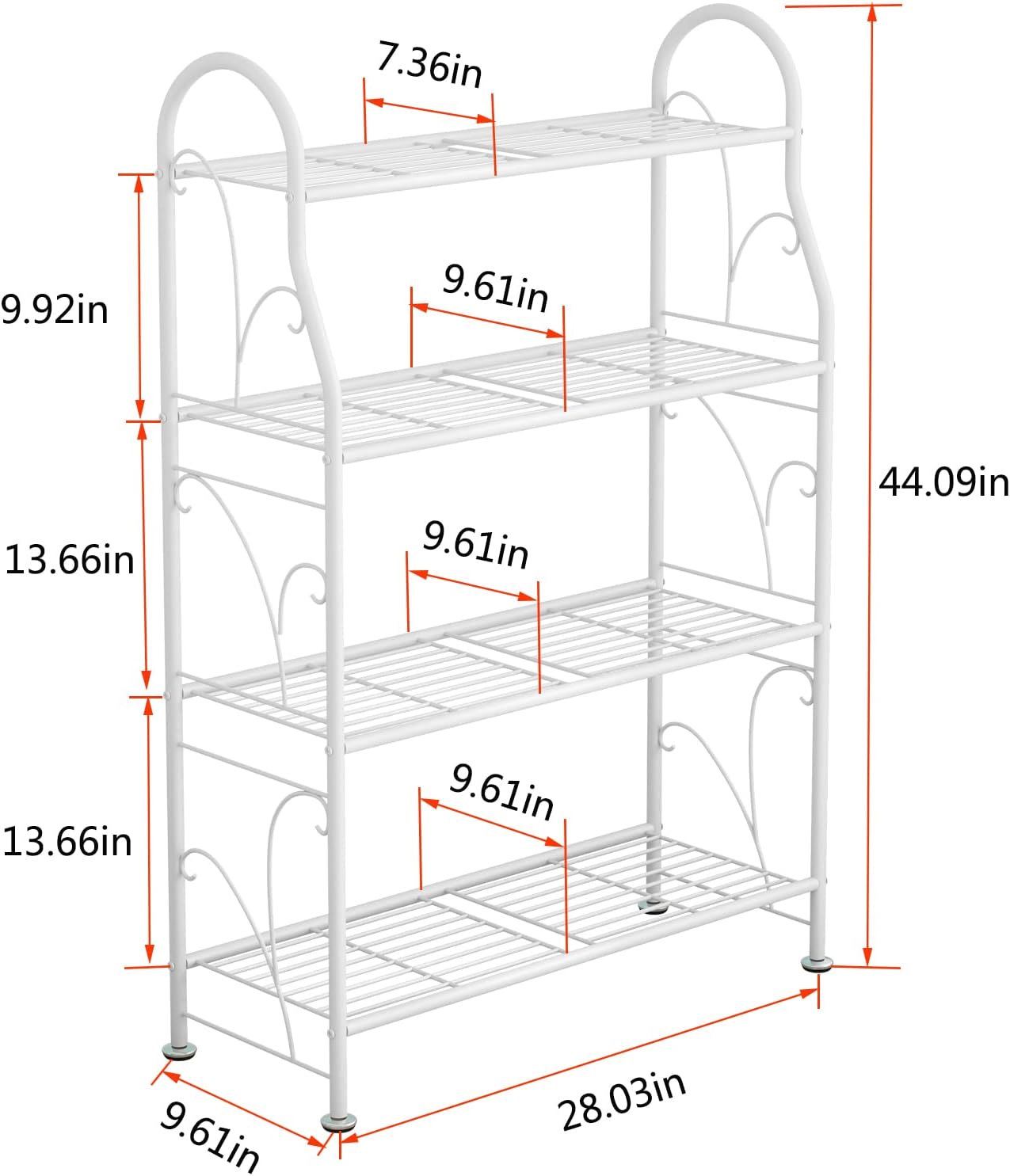 7.36in
9.92in
9.61in
44.09in
13.66in
9.61in
13.66in
9.61in
9.61in
28.03in