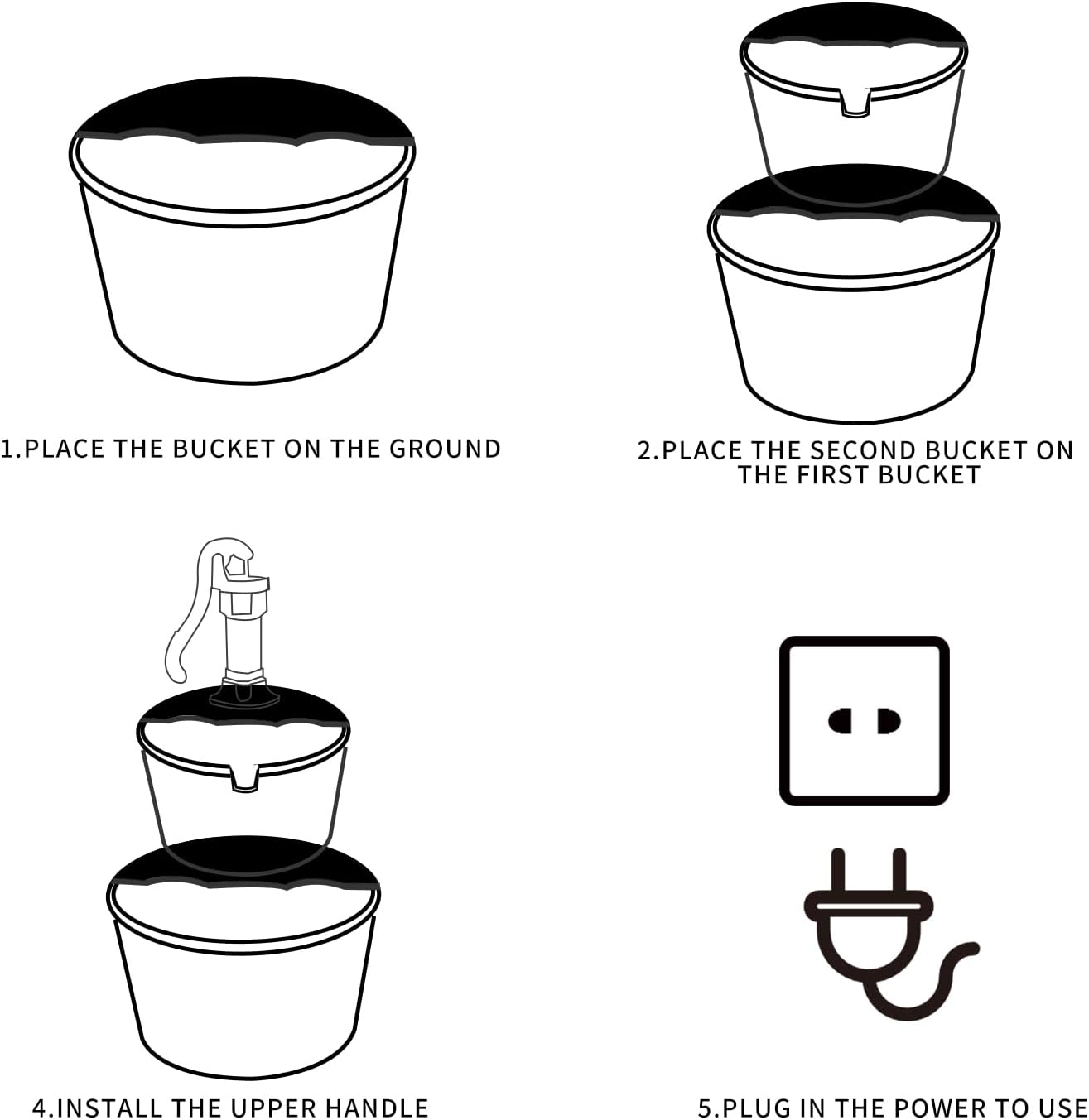 1.PLACE THE BUCKET ON THE GROUND

2.PLACE THE SECOND BUCKET ON THE FIRST BUCKET

4.INSTALL THE UPPER HANDLE

5.PLUG IN THE POWER TO USE