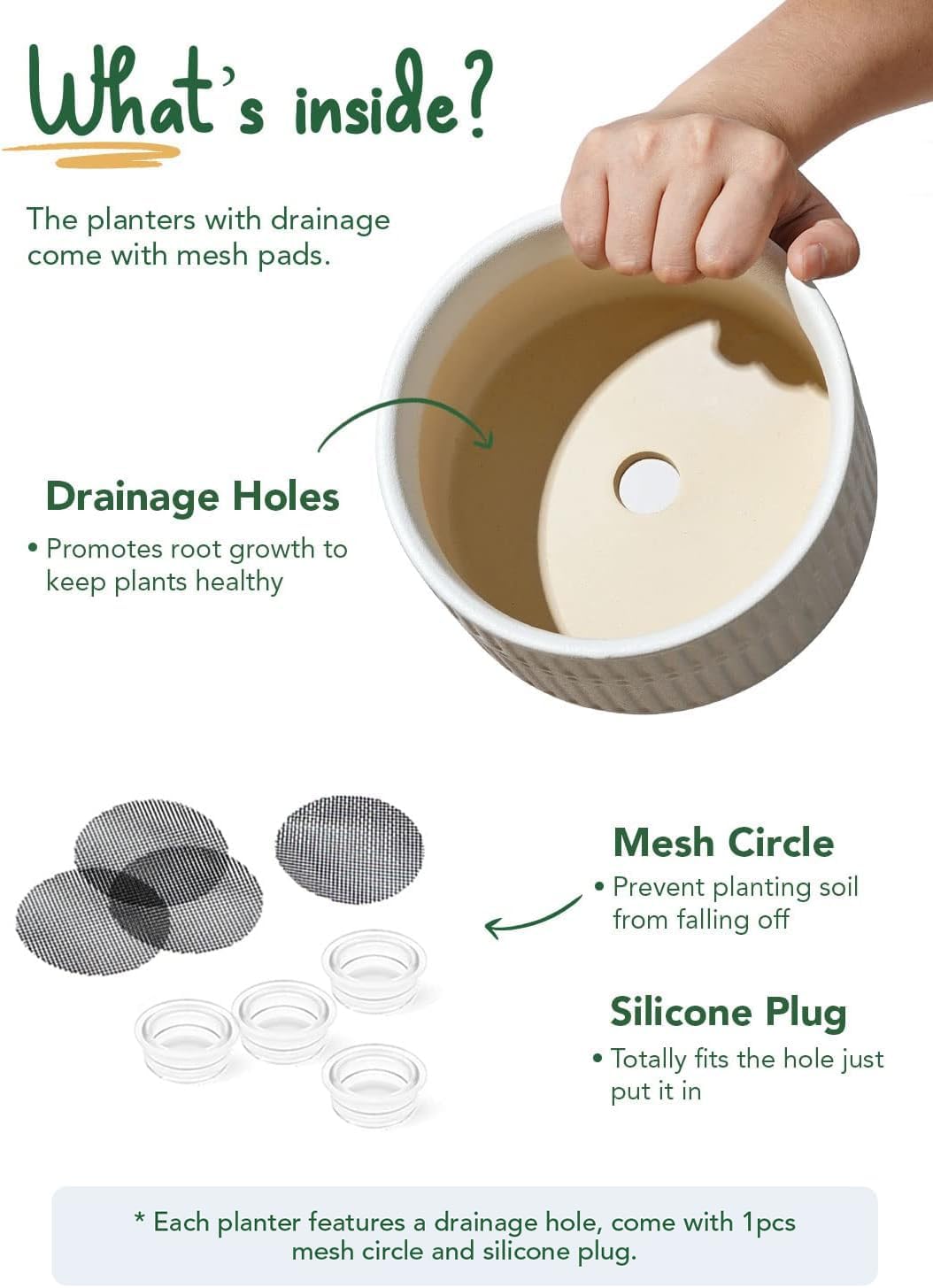 What's inside?

The planters with drainage come with mesh pads.

Drainage Holes

• Promotes root growth to keep plants healthy

Mesh Circle

• Prevent planting soil from falling off

Silicone Plug

• Totally fits the hole just put it in

* Each planter features a drainage hole, come with 1pcs mesh circle and silicone plug.