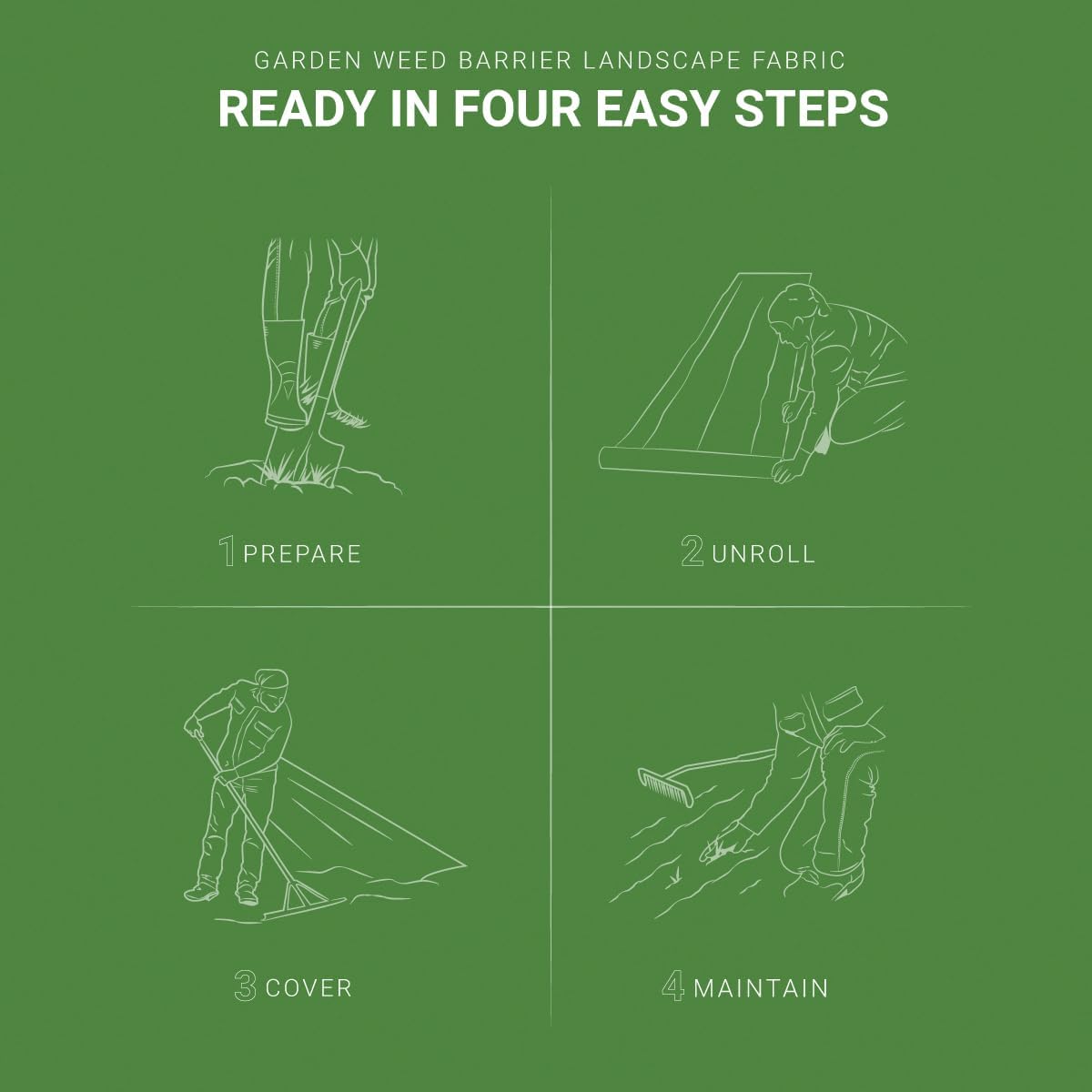 GARDEN WEED BARRIER LANDSCAPE FABRIC
READY IN FOUR EASY STEPS

1 PREPARE

2 UNROLL

3 COVER

4 MAINTAIN