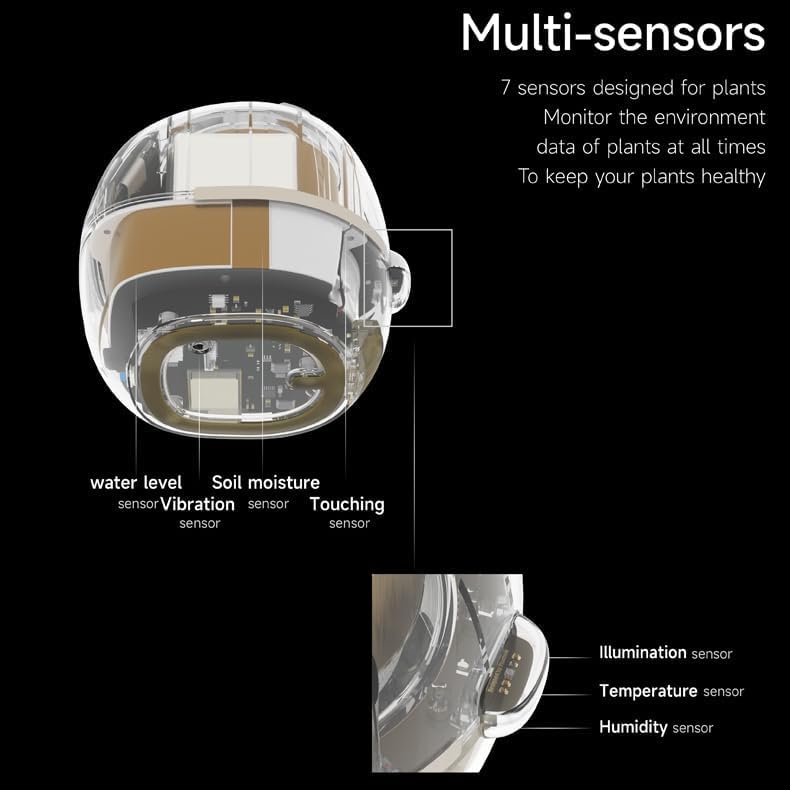 Multi-sensors

7 sensors designed for plants
Monitor the environment
data of plants at all times
To keep your plants healthy

water level sensor

Vibration sensor

Soil moisture sensor

Touching sensor

Illumination sensor

Temperature sensor

Humidity sensor