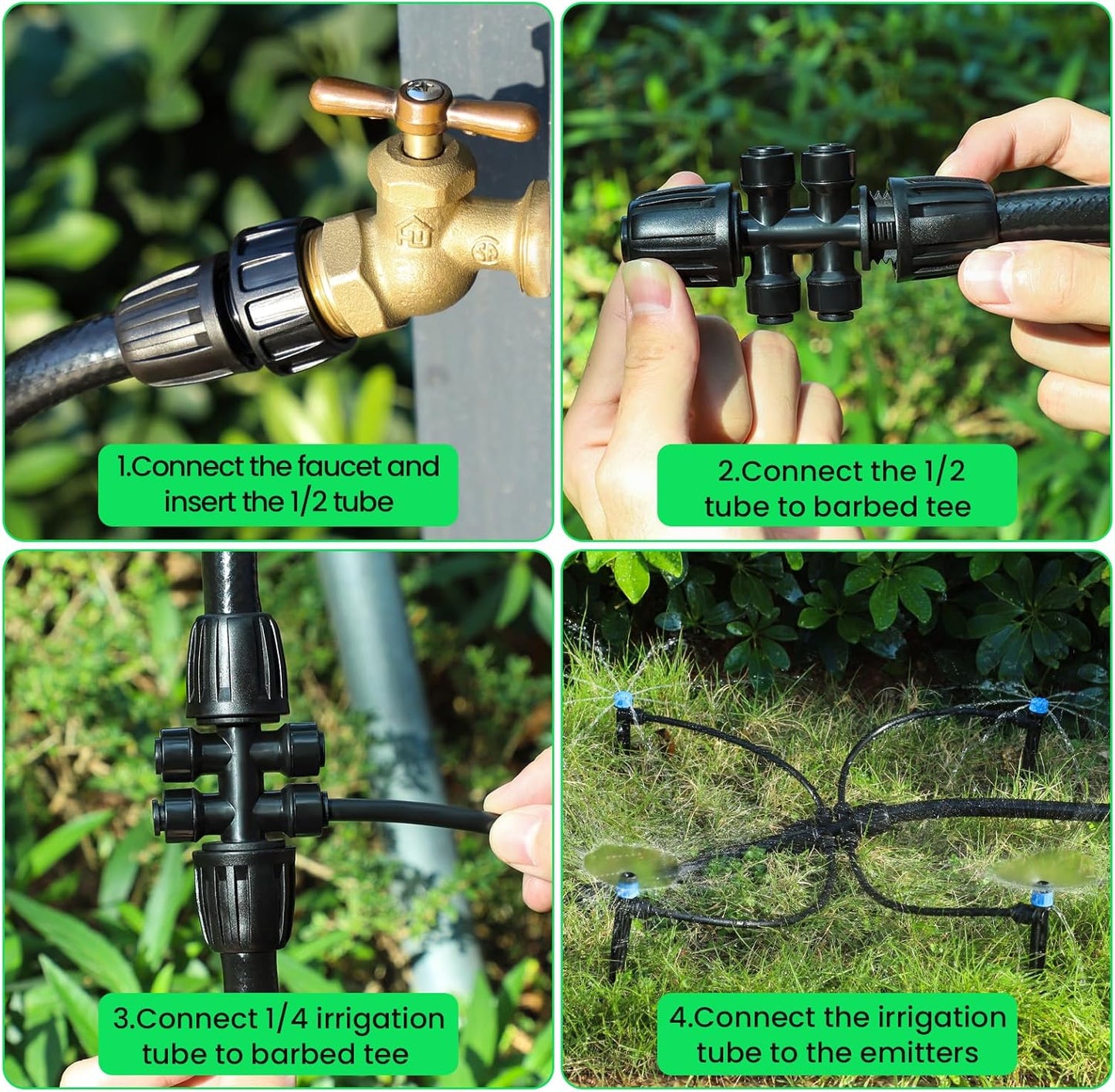 1.Connect the faucet and insert the 1/2 tube

2.Connect the 1/2 tube to barbed tee

3.Connect 1/4 irrigation tube to barbed tee

4.Connect the irrigation tube to the emitters