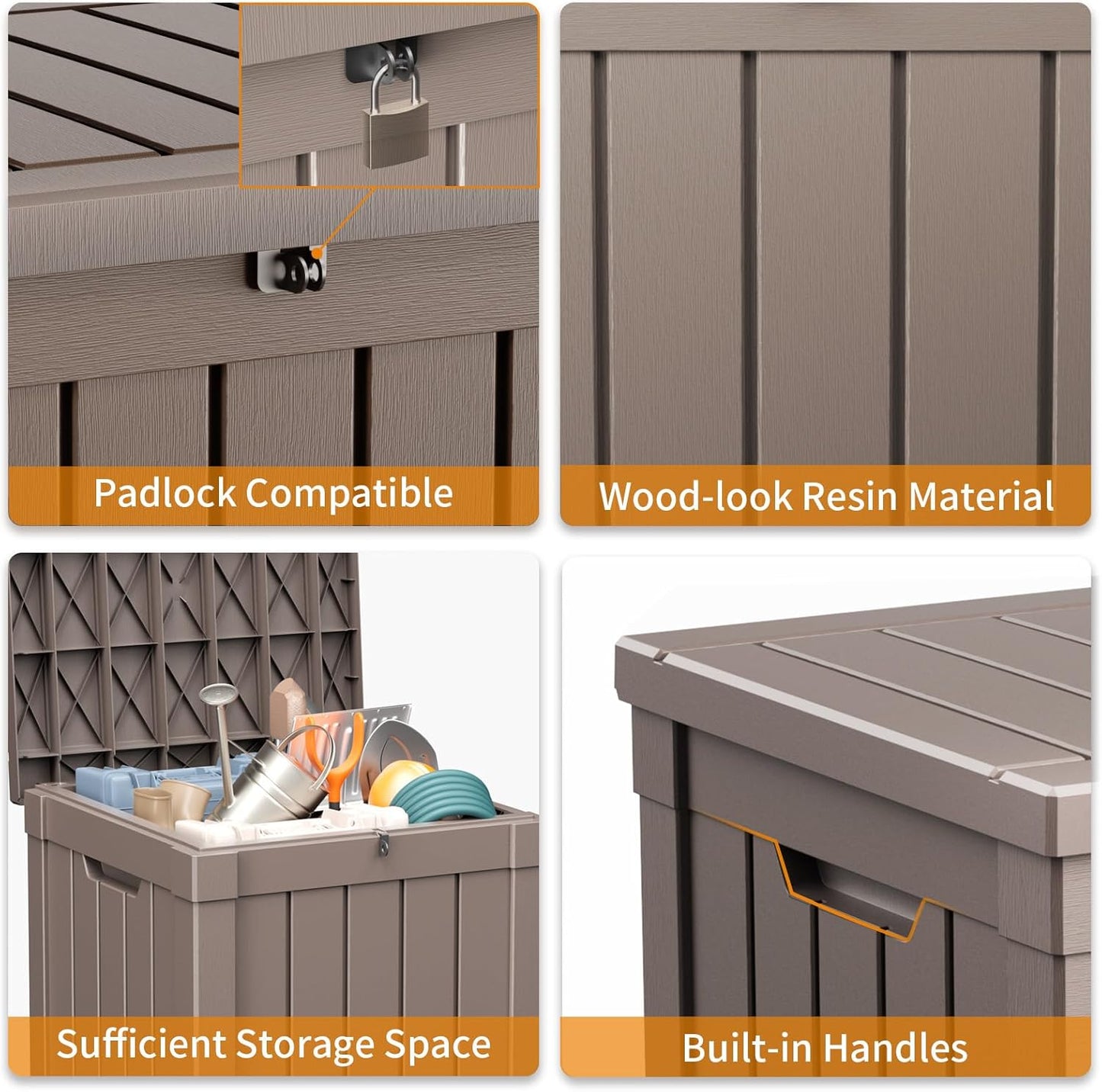 Padlock Compatible

Wood-look Resin Material

Sufficient Storage Space

Built-in Handles