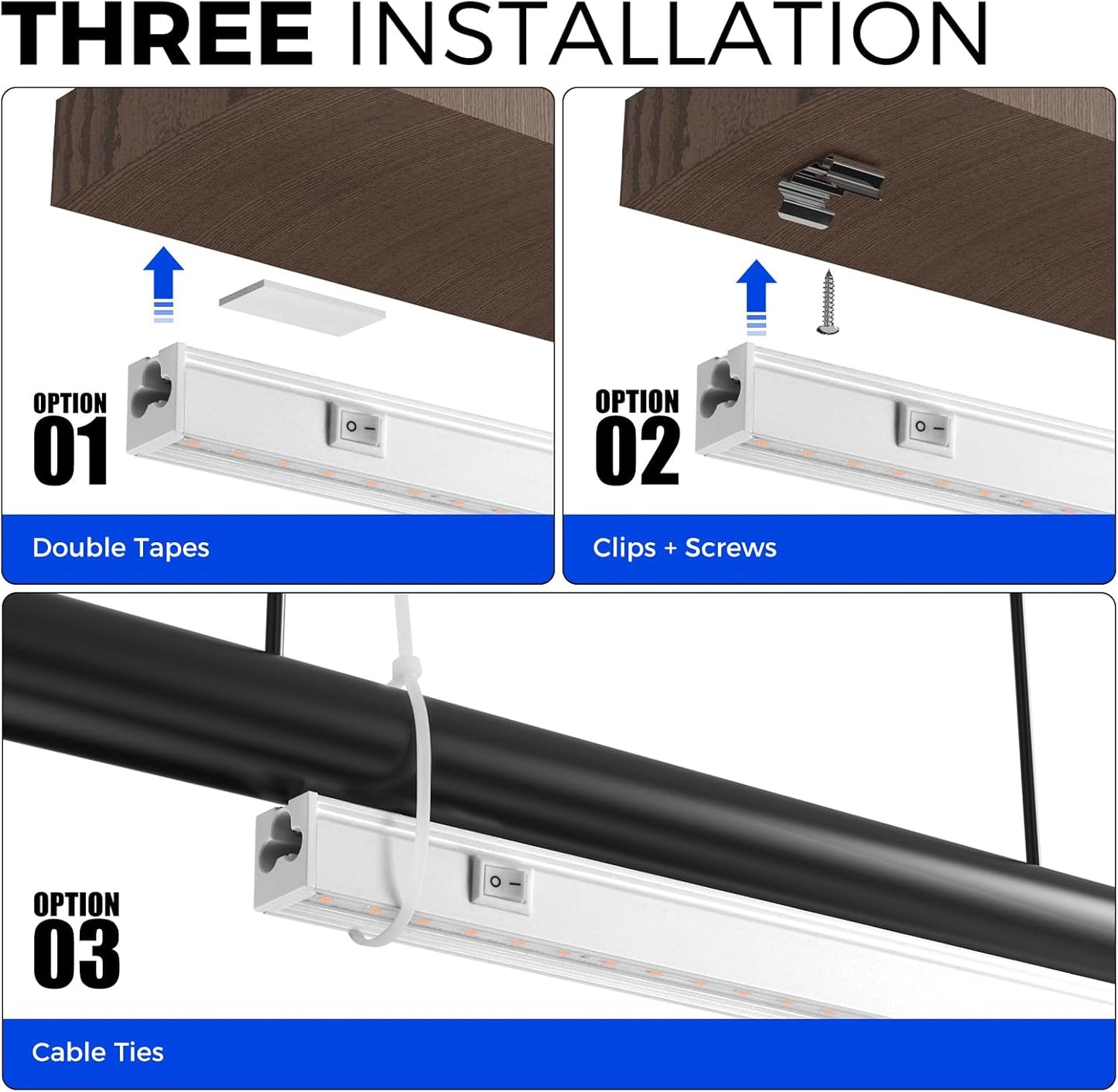 THREE INSTALLATION

OPTION
01

Double Tapes

OPTION
02

Clips + Screws

OPTION
03

Cable Ties