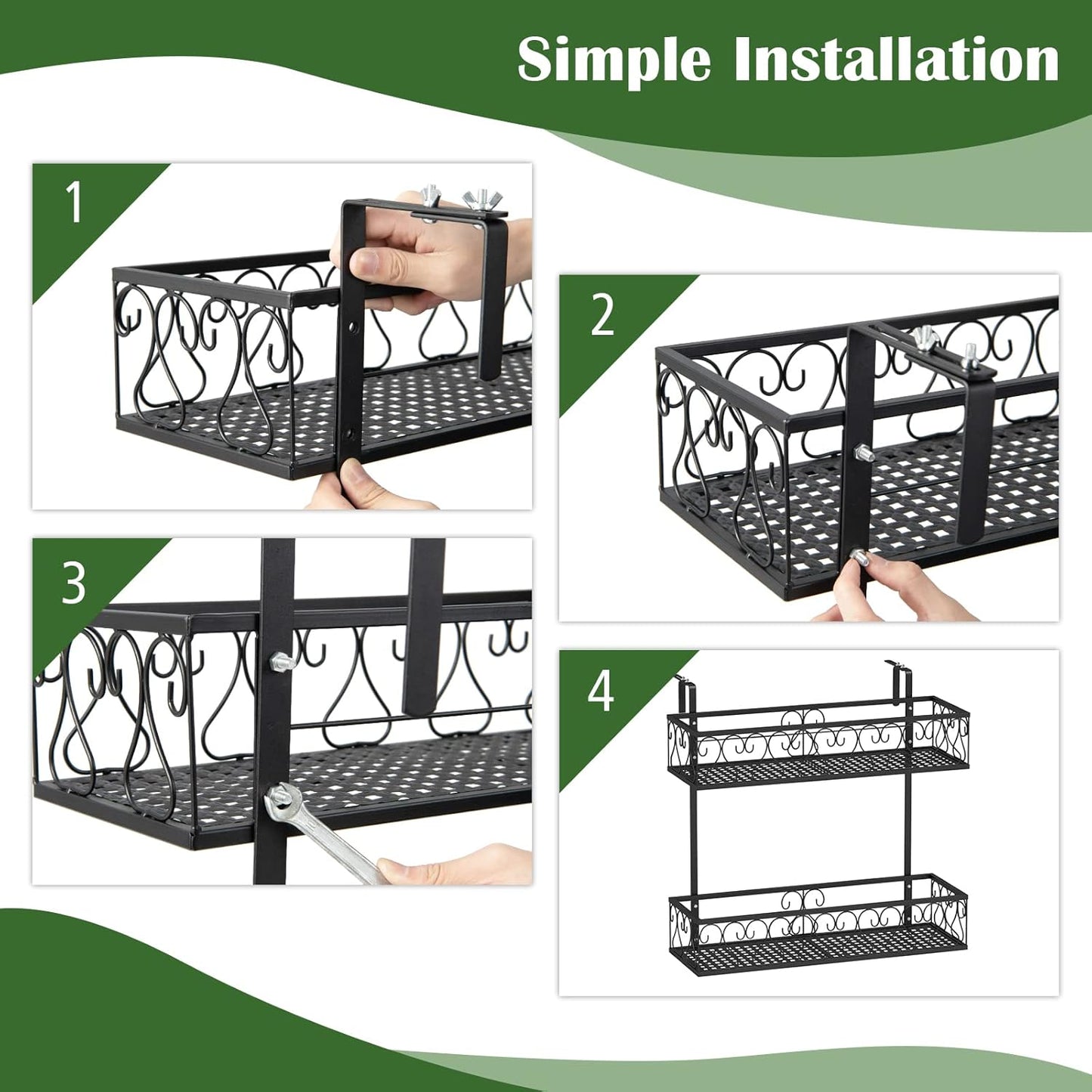 Simple Installation

1

2

3

4