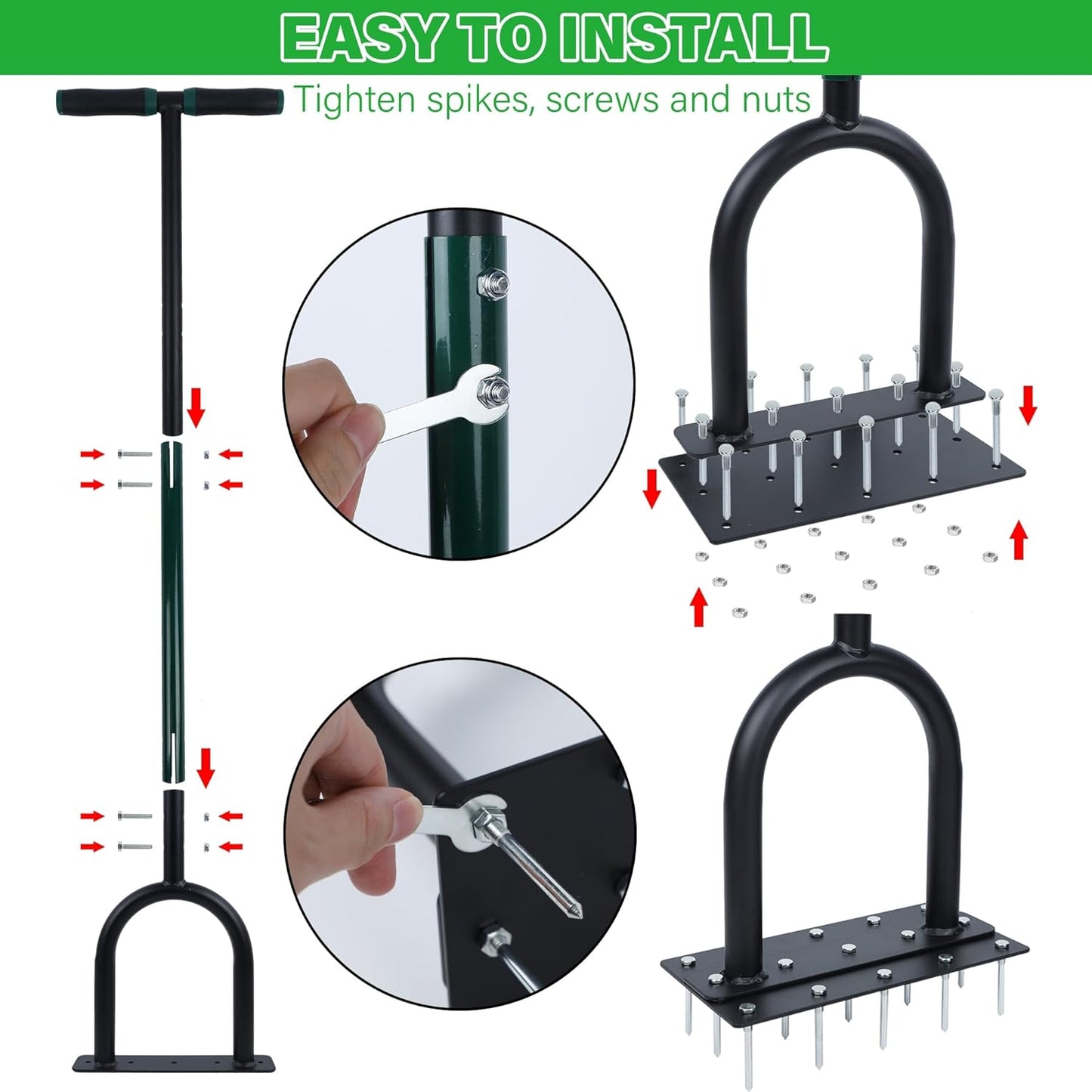 EASY TO INSTALL

Tighten spikes, screws and nuts