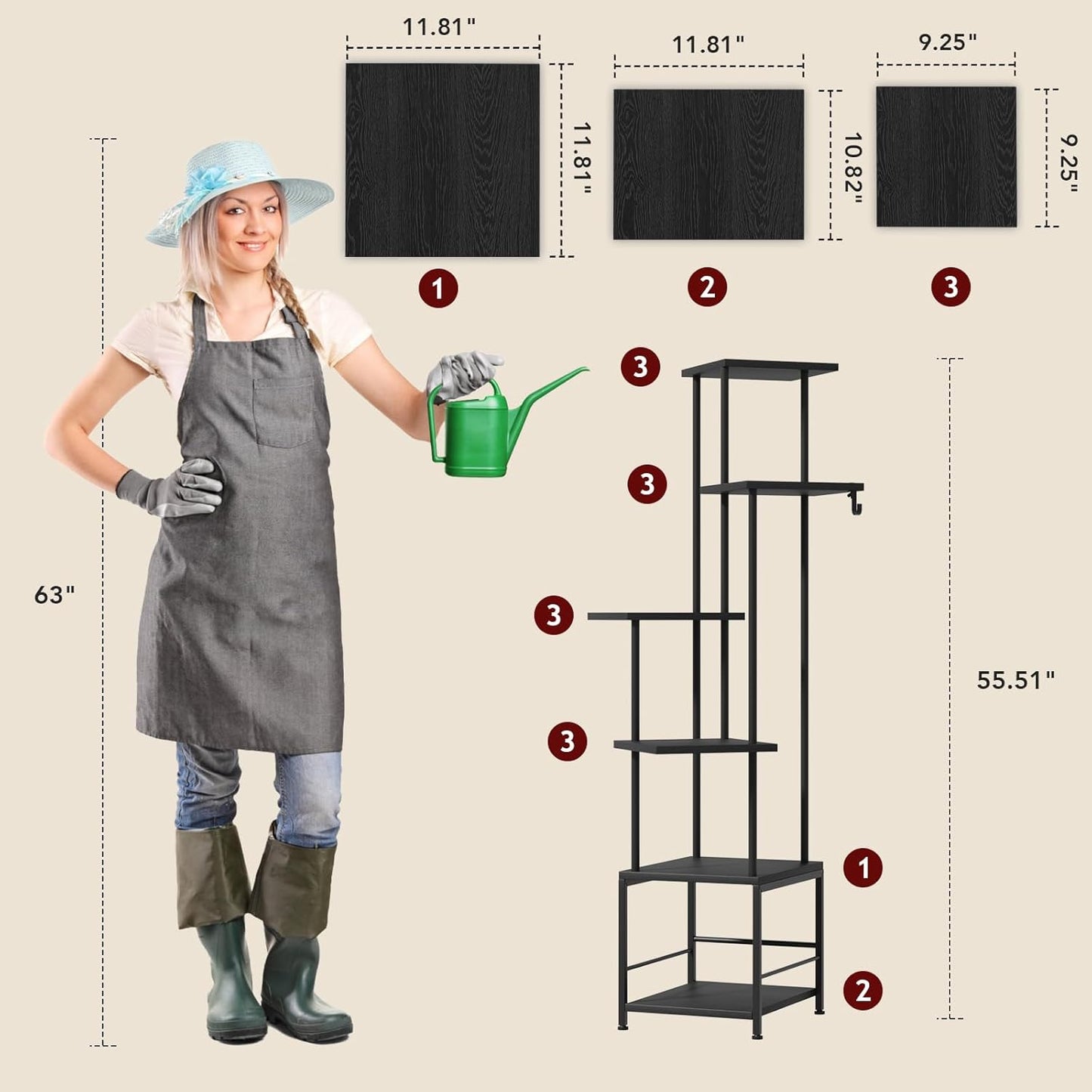 11.81"

11.81"

1

11.81"

10.82"

2

9.25"

9.25"

3

63"

3

3

3

3

1

2

55.51"