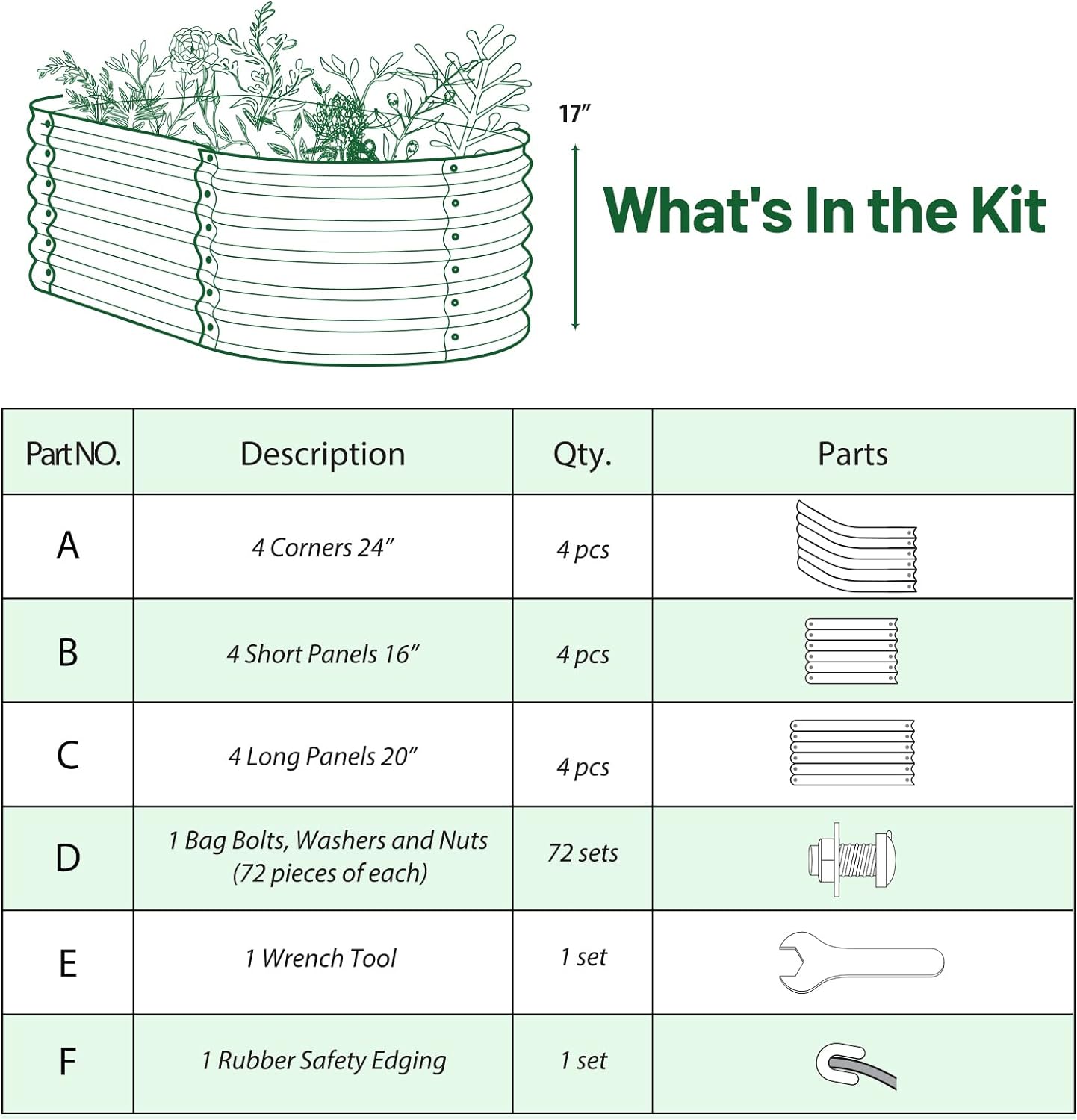 17″

What's In the Kit

| Part NO. | Description | Qty. | Parts |
|---|---|---|---|
| A | 4 Corners 24″ | 4 pcs | |
| B | 4 Short Panels 16″ | 4 pcs | |
| C | 4 Long Panels 20″ | 4 pcs | |
| D | 1 Bag Bolts, Washers and Nuts (72 pieces of each) | 72 sets | |
| E | 1 Wrench Tool | 1 set | |
| F | 1 Rubber Safety Edging | 1 set | |